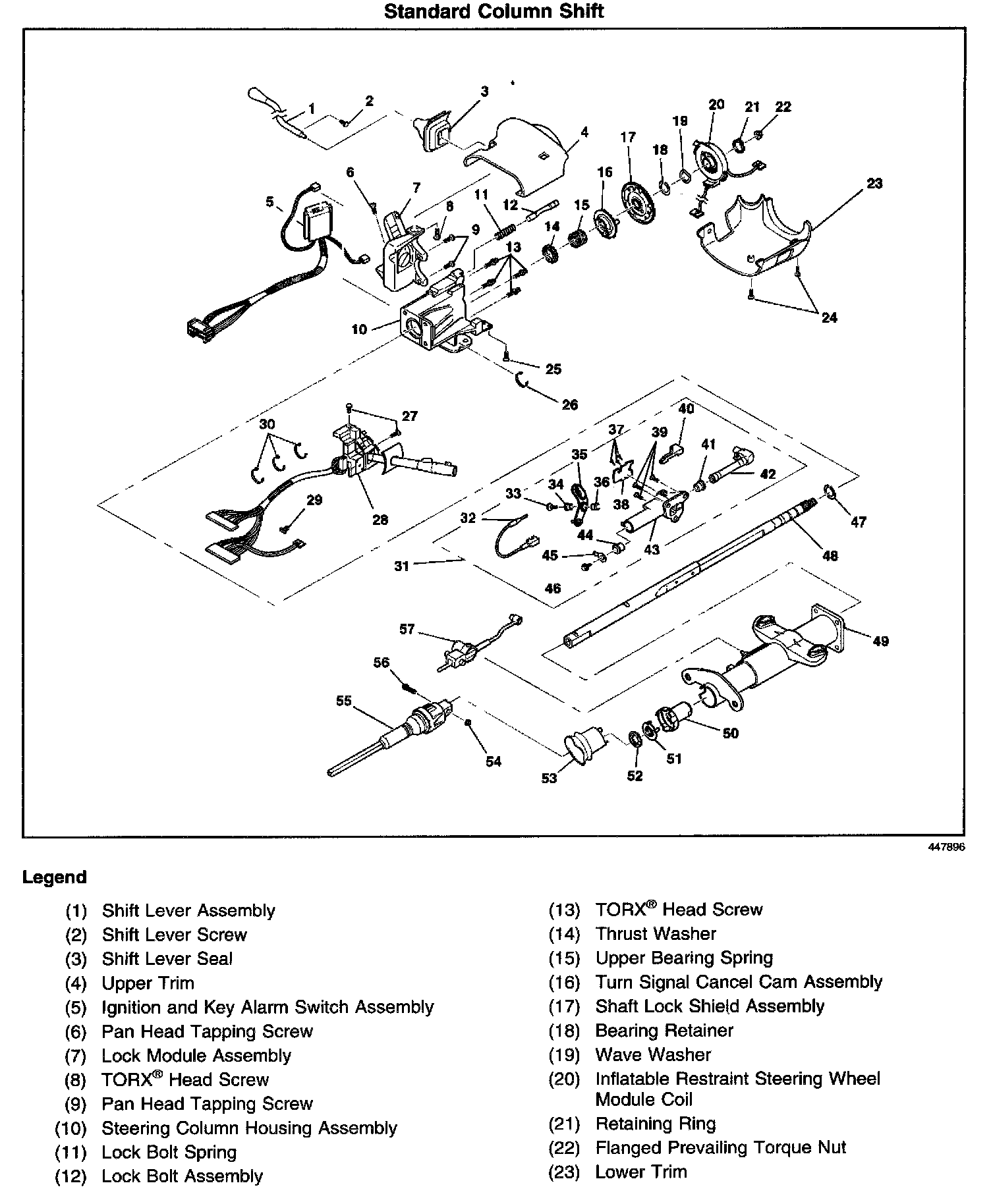 Standard Column Shift

1 2 3 4 5 6 7 8 9 10 11 12 13 14 15 16 17 18 19 20 21 22 23 24 25 26 27 28 29 30 31 32 33 34 35 36 37 38 39 40 41 42 43 44 45 46 47 48 49 50 51 52 53 54 55 56 57

447896

Legend

(1) Shift Lever Assembly
(2) Shift Lever Screw
(3) Shift Lever Seal
(4) Upper Trim
(5) Ignition and Key Alarm Switch Assembly
(6) Pan Head Tapping Screw
(7) Lock Module Assembly
(8) TORX® Head Screw
(9) Pan Head Tapping Screw
(10) Steering Column Housing Assembly
(11) Lock Bolt Spring
(12) Lock Bolt Assembly

(13) TORX® Head Screw
(14) Thrust Washer
(15) Upper Bearing Spring
(16) Turn Signal Cancel Cam Assembly
(17) Shaft Lock Shield Assembly
(18) Bearing Retainer
(19) Wave Washer
(20) Inflatable Restraint Steering Wheel Module Coil
(21) Retaining Ring
(22) Flanged Prevailing Torque Nut
(23) Lower Trim