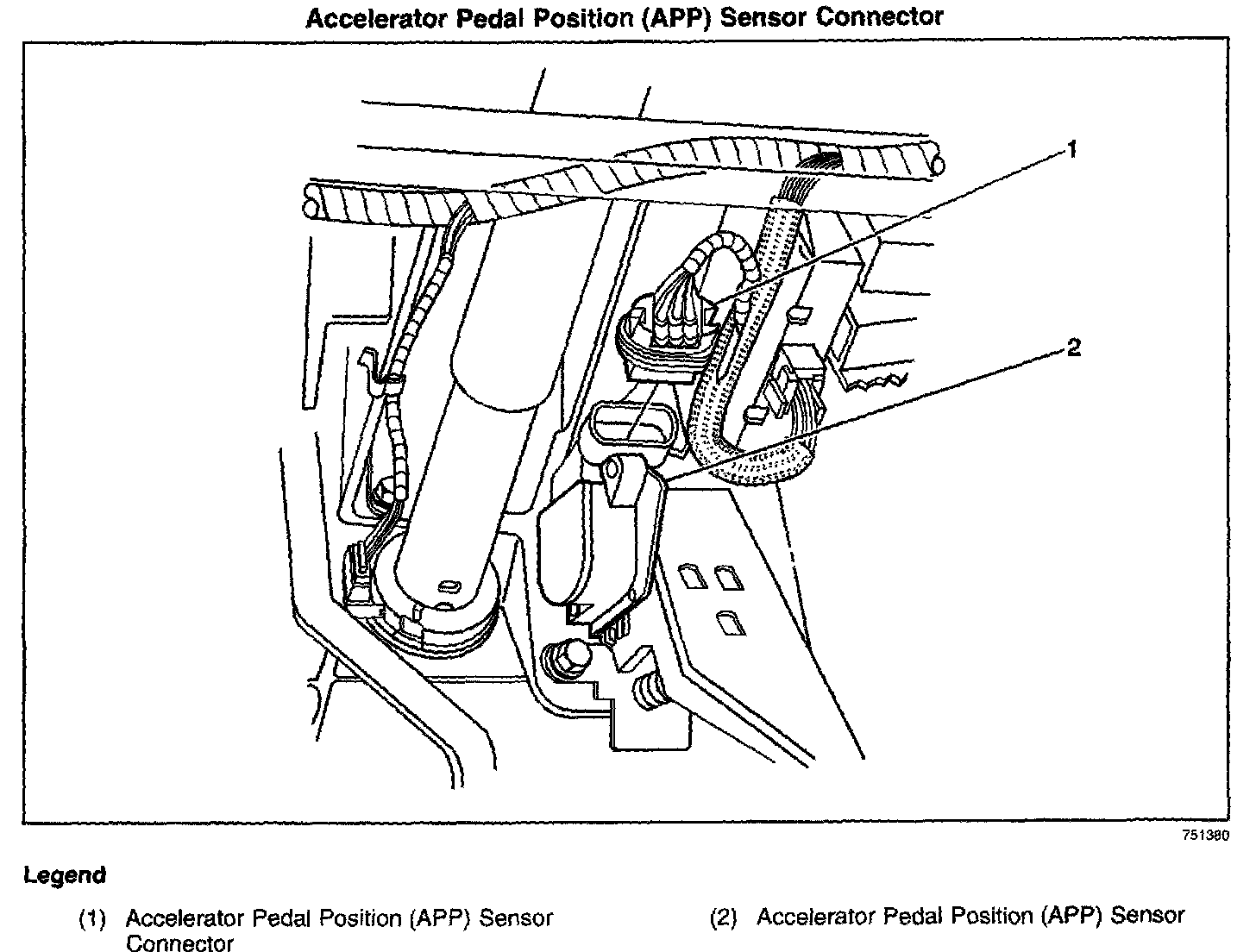 Accelerator Pedal Position (APP) Sensor Connector

1

2

751380

Legend

(1) Accelerator Pedal Position (APP) Sensor Connector

(2) Accelerator Pedal Position (APP) Sensor