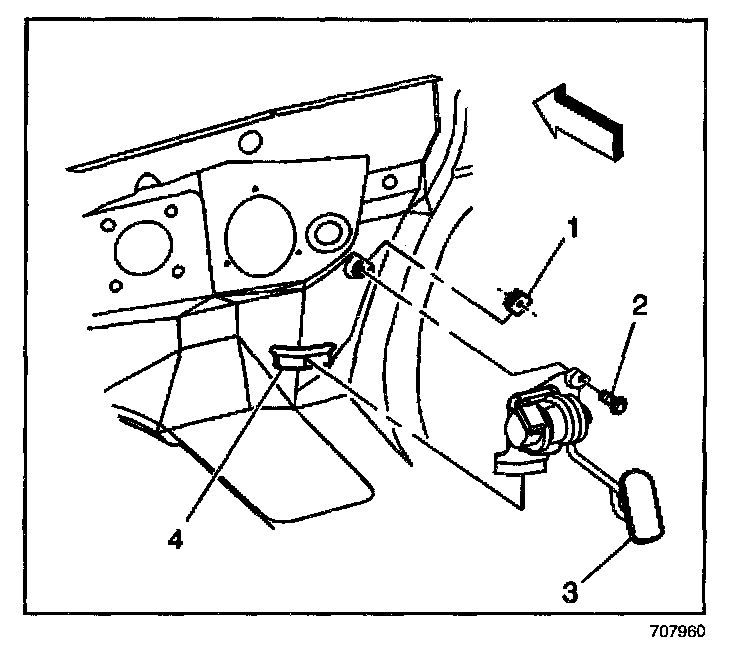 1
2
4
3
707960