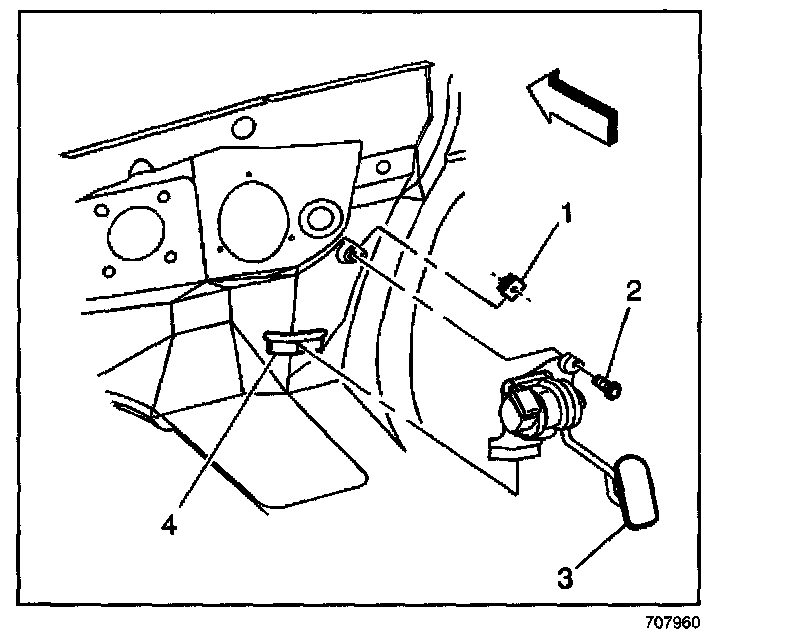 1
2
4
3
707960