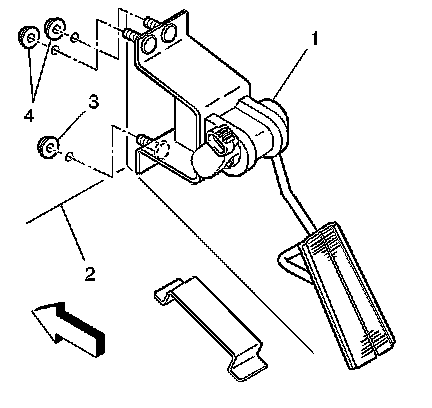 1
4
3
2