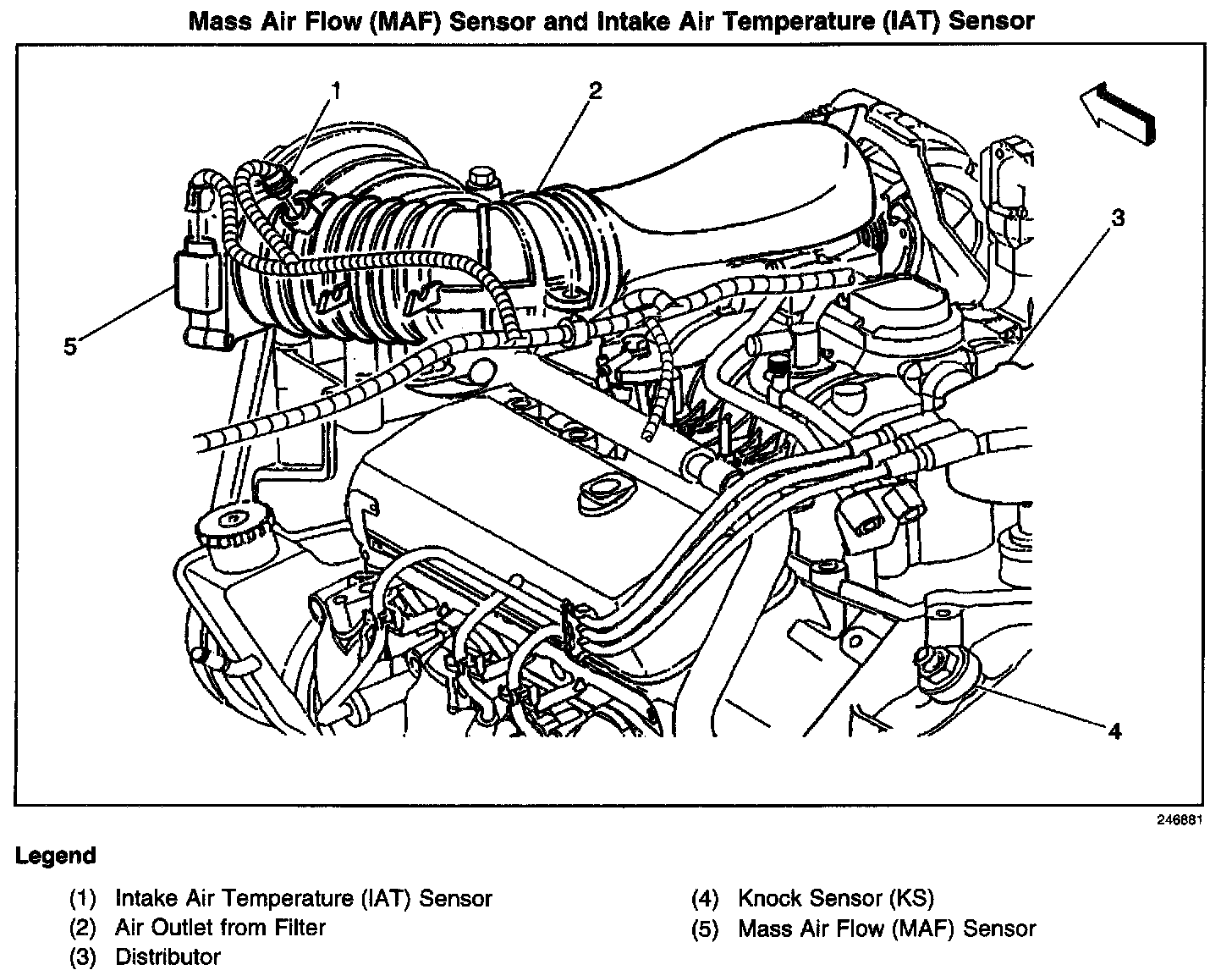 Mass Air Flow (MAF) Sensor and Intake Air Temperature (IAT) Sensor

1
2
3
5
4

246881

Legend

(1) Intake Air Temperature (IAT) Sensor
(2) Air Outlet from Filter
(3) Distributor
(4) Knock Sensor (KS)
(5) Mass Air Flow (MAF) Sensor