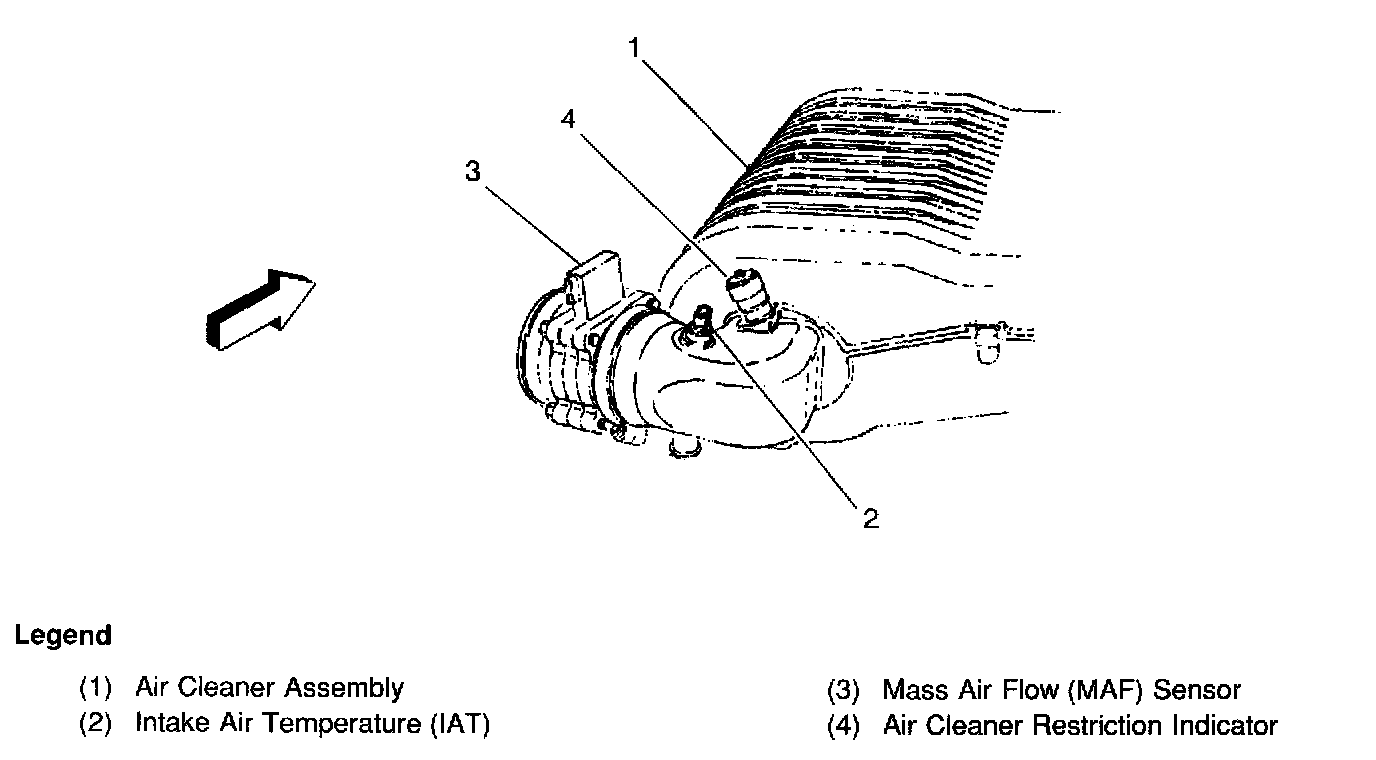 1
4
3
2

Legend

(1) Air Cleaner Assembly
(2) Intake Air Temperature (IAT)

(3) Mass Air Flow (MAF) Sensor
(4) Air Cleaner Restriction Indicator