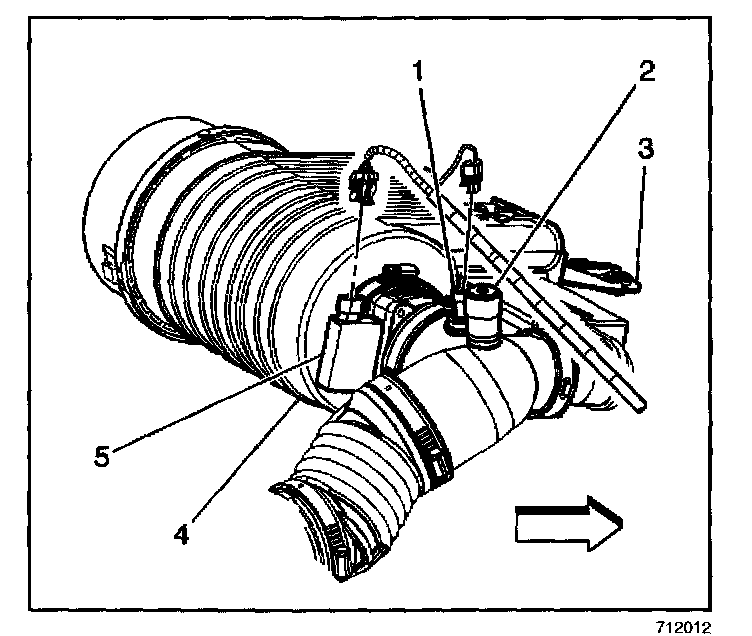 1
2
3
5
4
712012