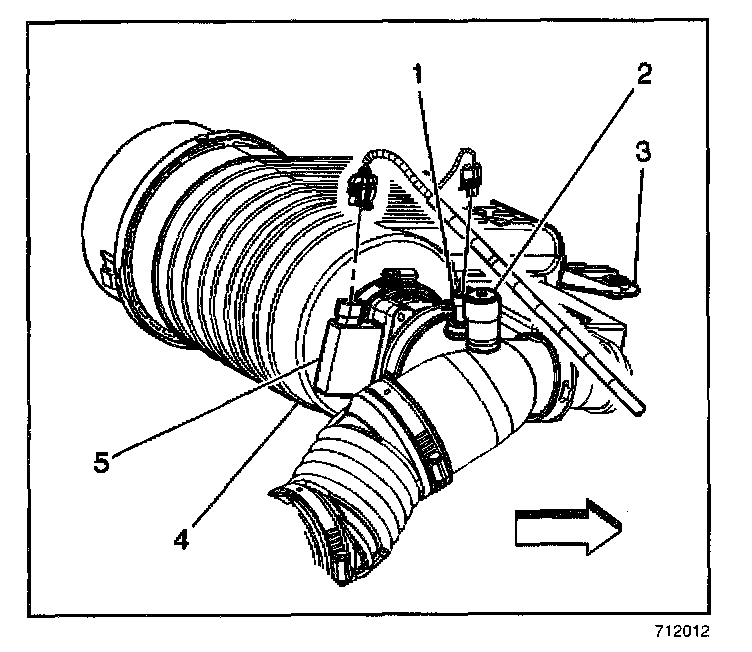 1
2
3
5
4
712012