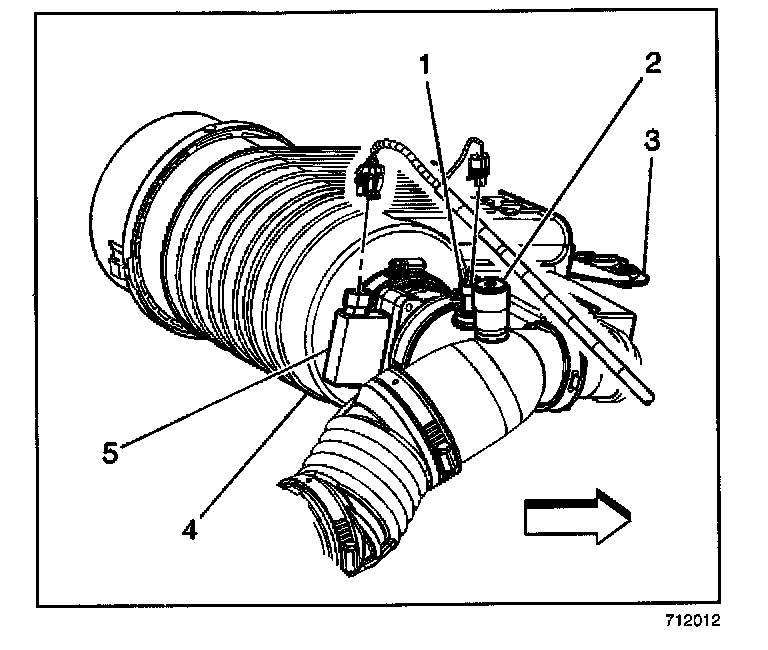 1
2
3
5
4
712012