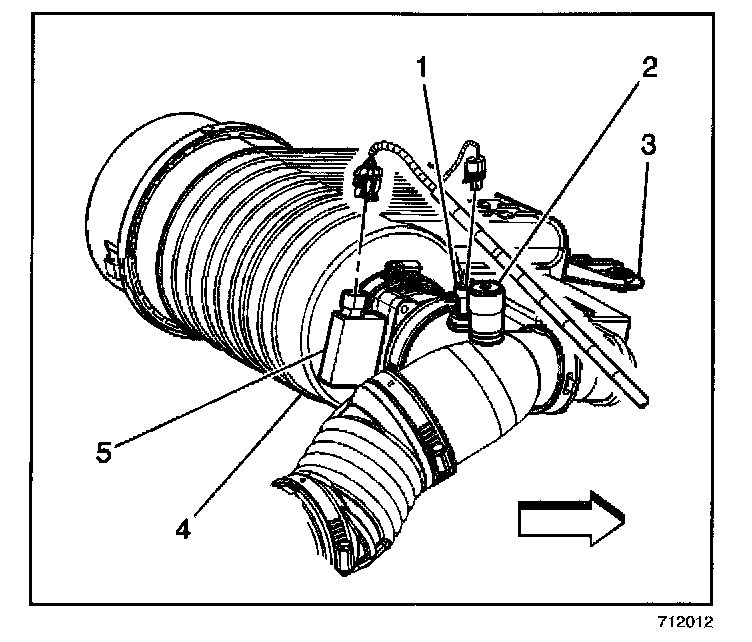 1
2
3
5
4
712012