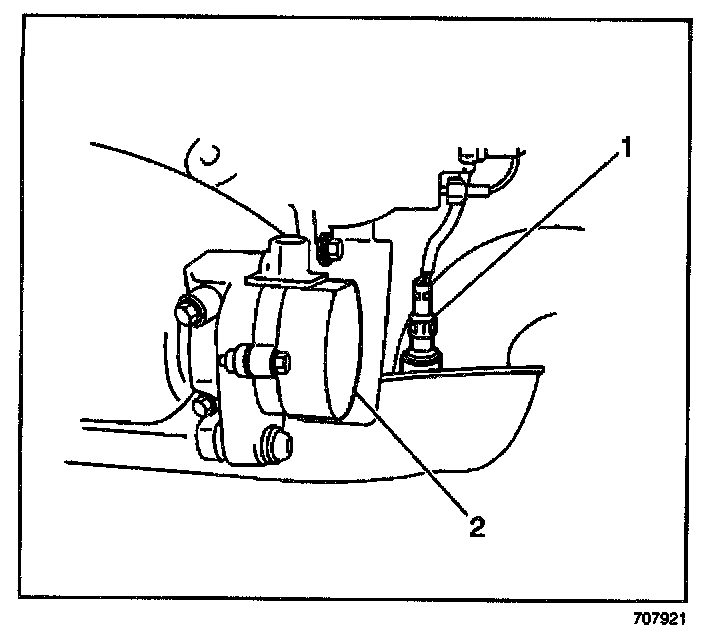 1

2

707921