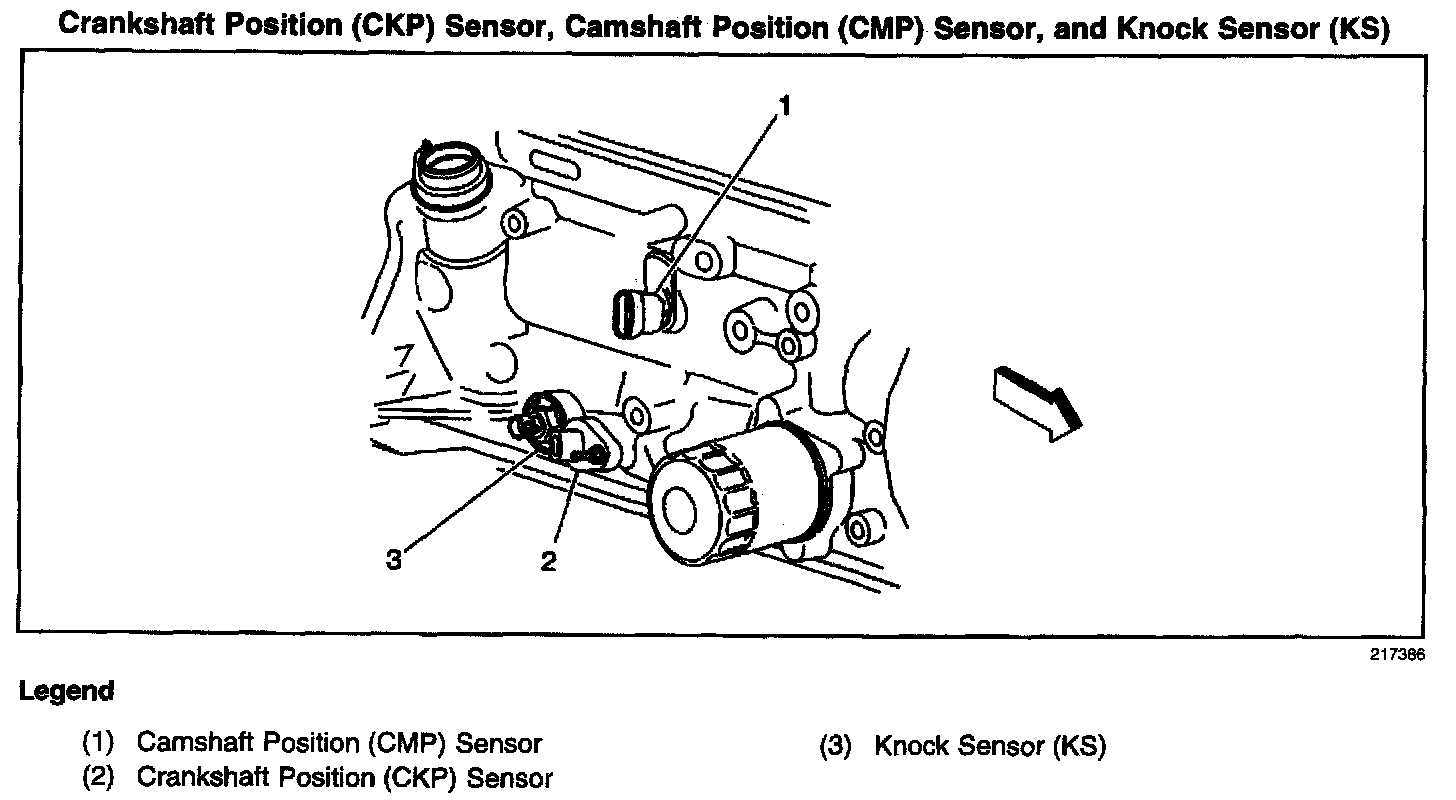 Crankshaft Position (CKP) Sensor, Camshaft Position (CMP) Sensor, and Knock Sensor (KS)

1

3

2

217386

Legend

(1) Camshaft Position (CMP) Sensor
(2) Crankshaft Position (CKP) Sensor

(3) Knock Sensor (KS)