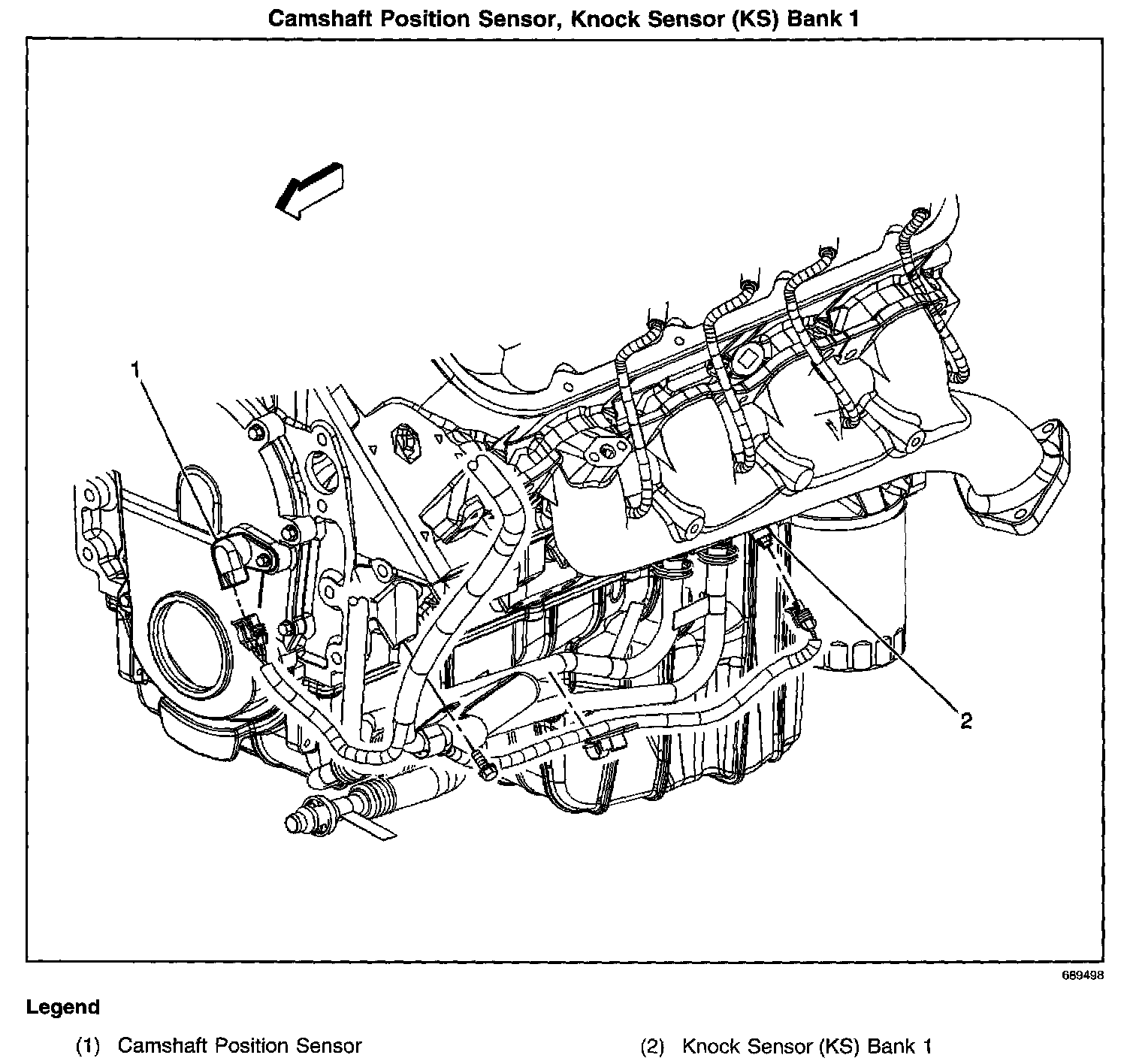 Camshaft Position Sensor, Knock Sensor (KS) Bank 1

1

2

689498

Legend

(1) Camshaft Position Sensor

(2) Knock Sensor (KS) Bank 1