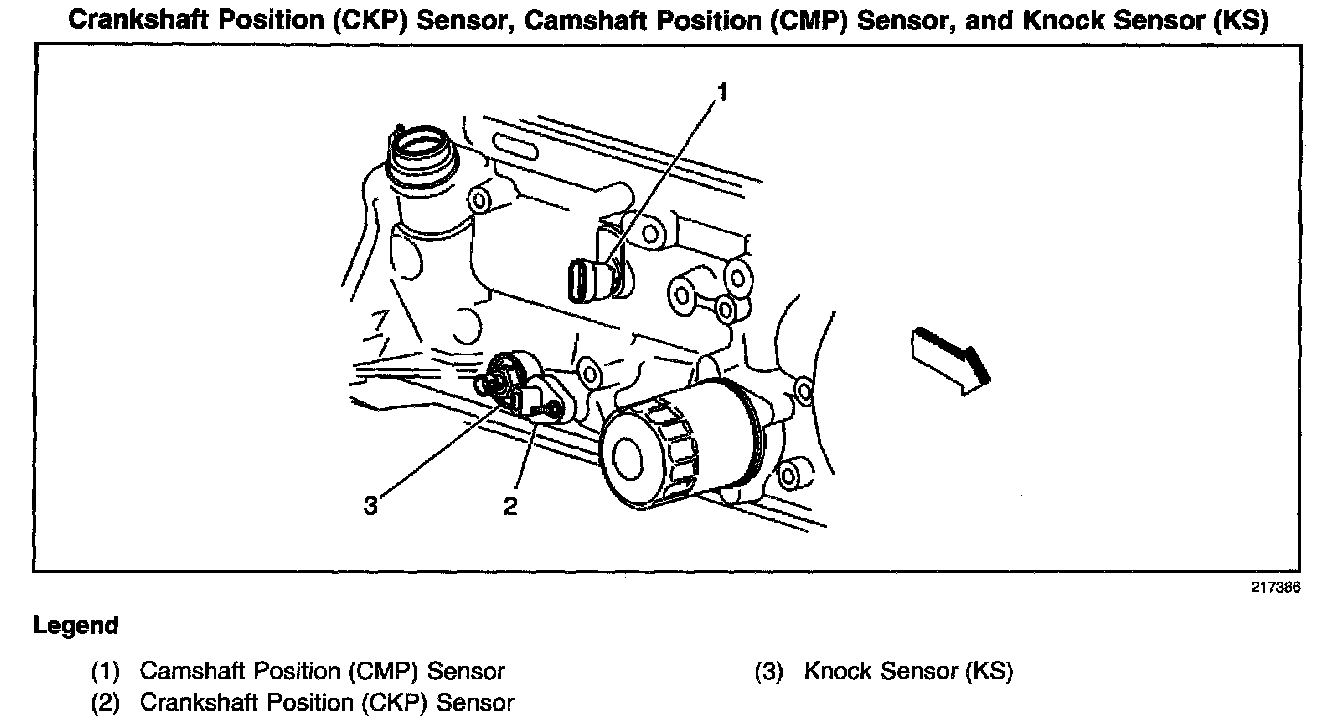 Crankshaft Position (CKP) Sensor, Camshaft Position (CMP) Sensor, and Knock Sensor (KS)

1

3

2

217386

Legend

(1) Camshaft Position (CMP) Sensor

(2) Crankshaft Position (CKP) Sensor

(3) Knock Sensor (KS)