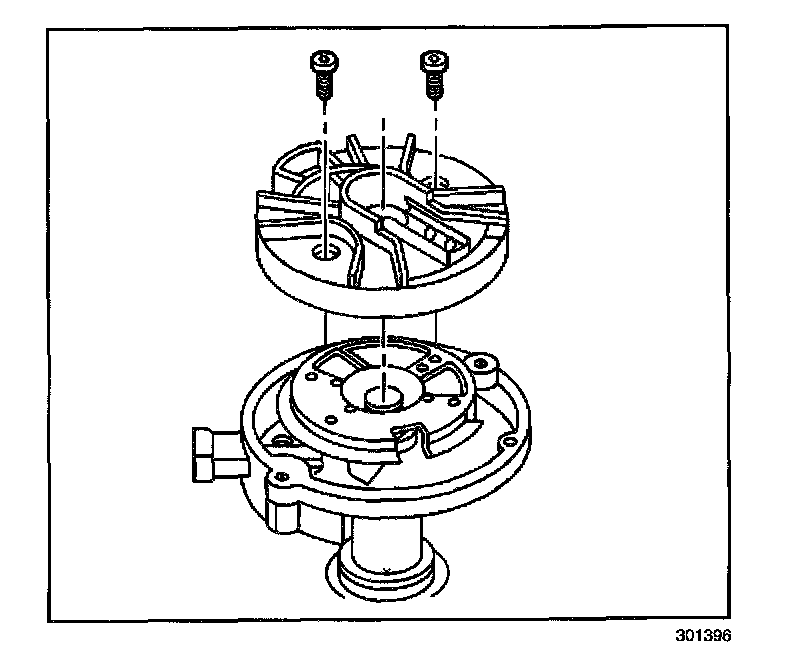 301396