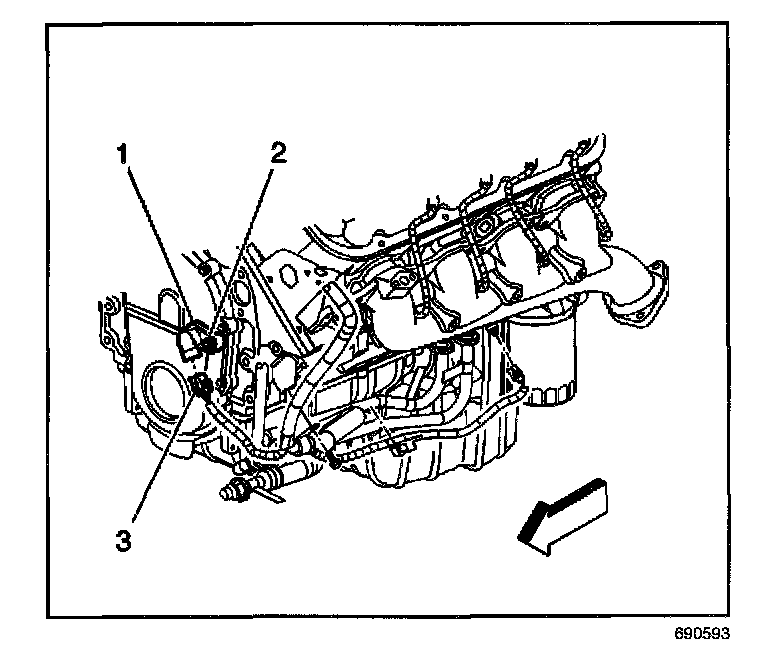 1
2
3
690593