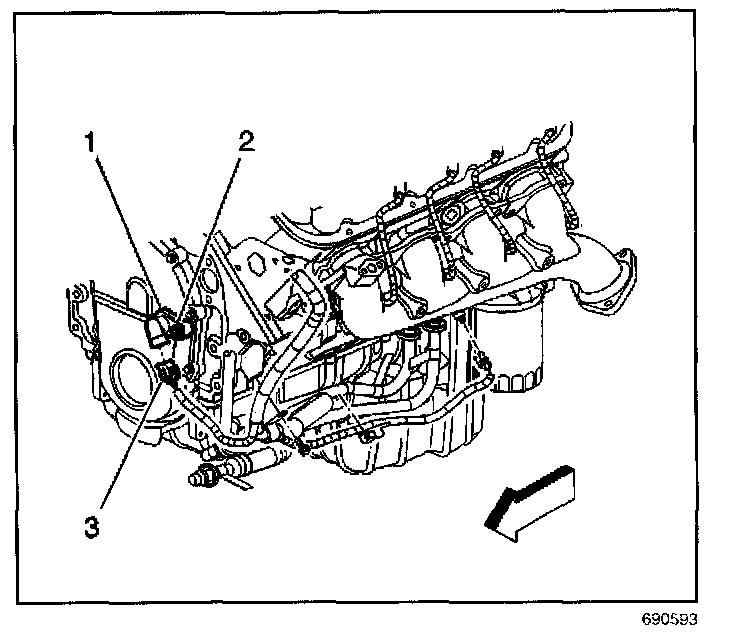 1
2
3
690593