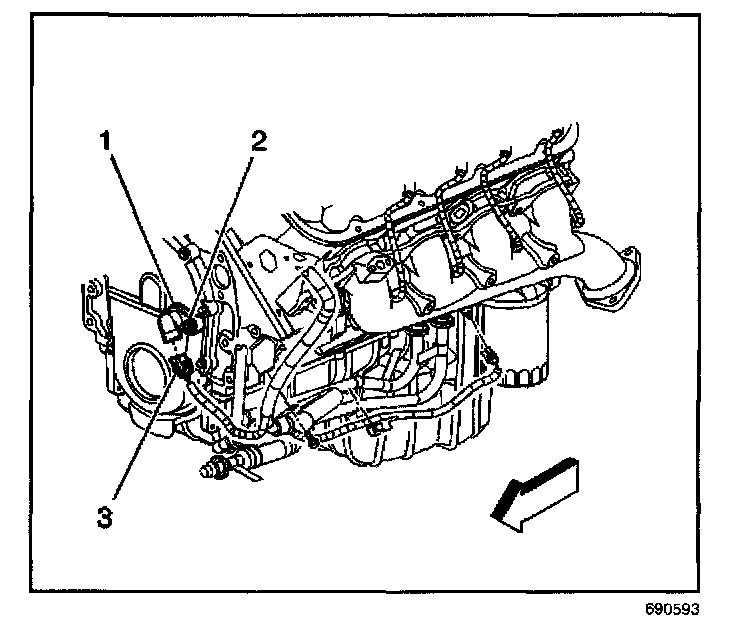 1
2
3
690593