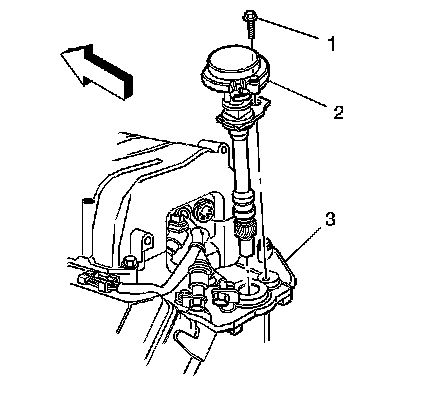 1
2
3