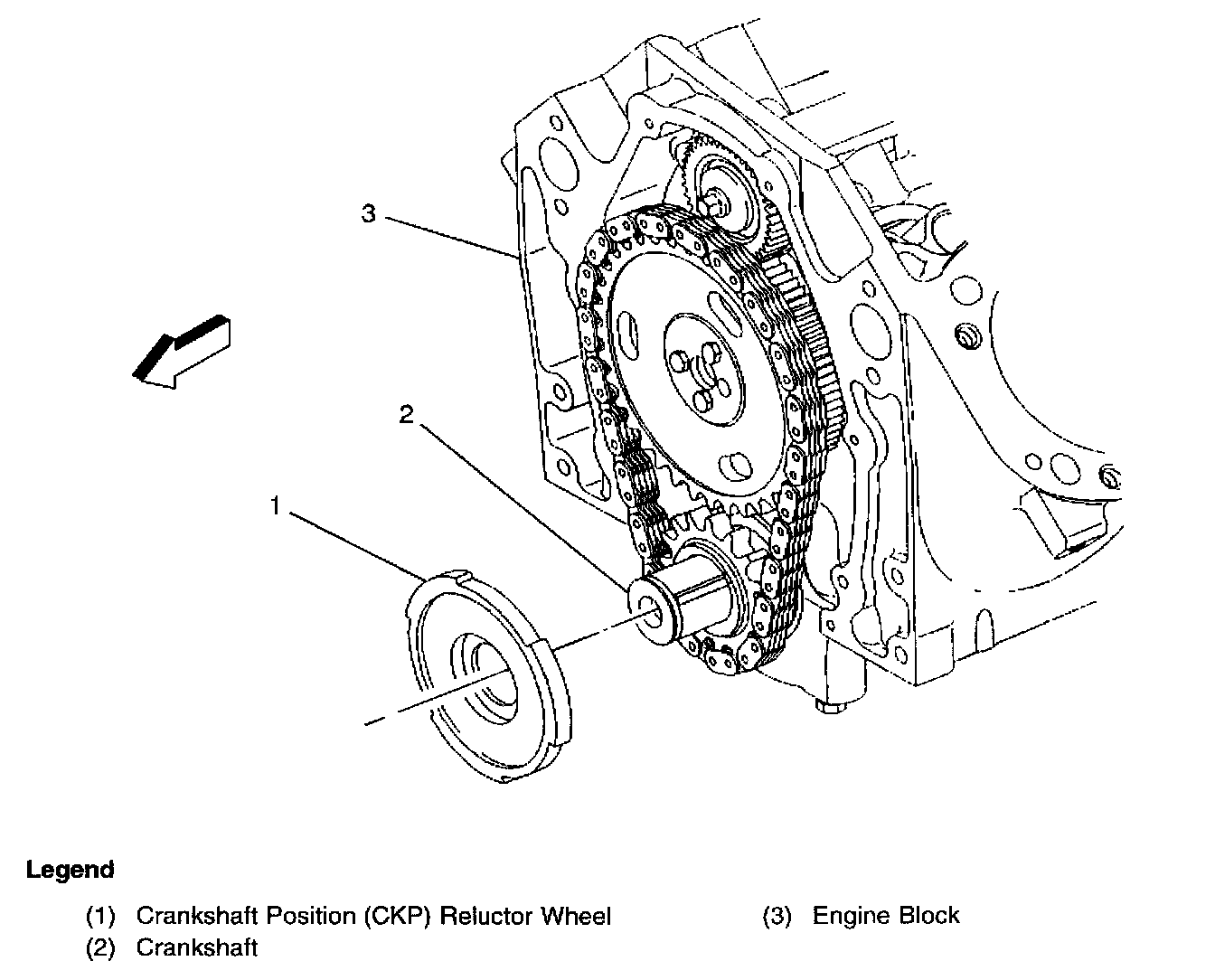 3

2

1

Legend

(1) Crankshaft Position (CKP) Reluctor Wheel
(2) Crankshaft
(3) Engine Block