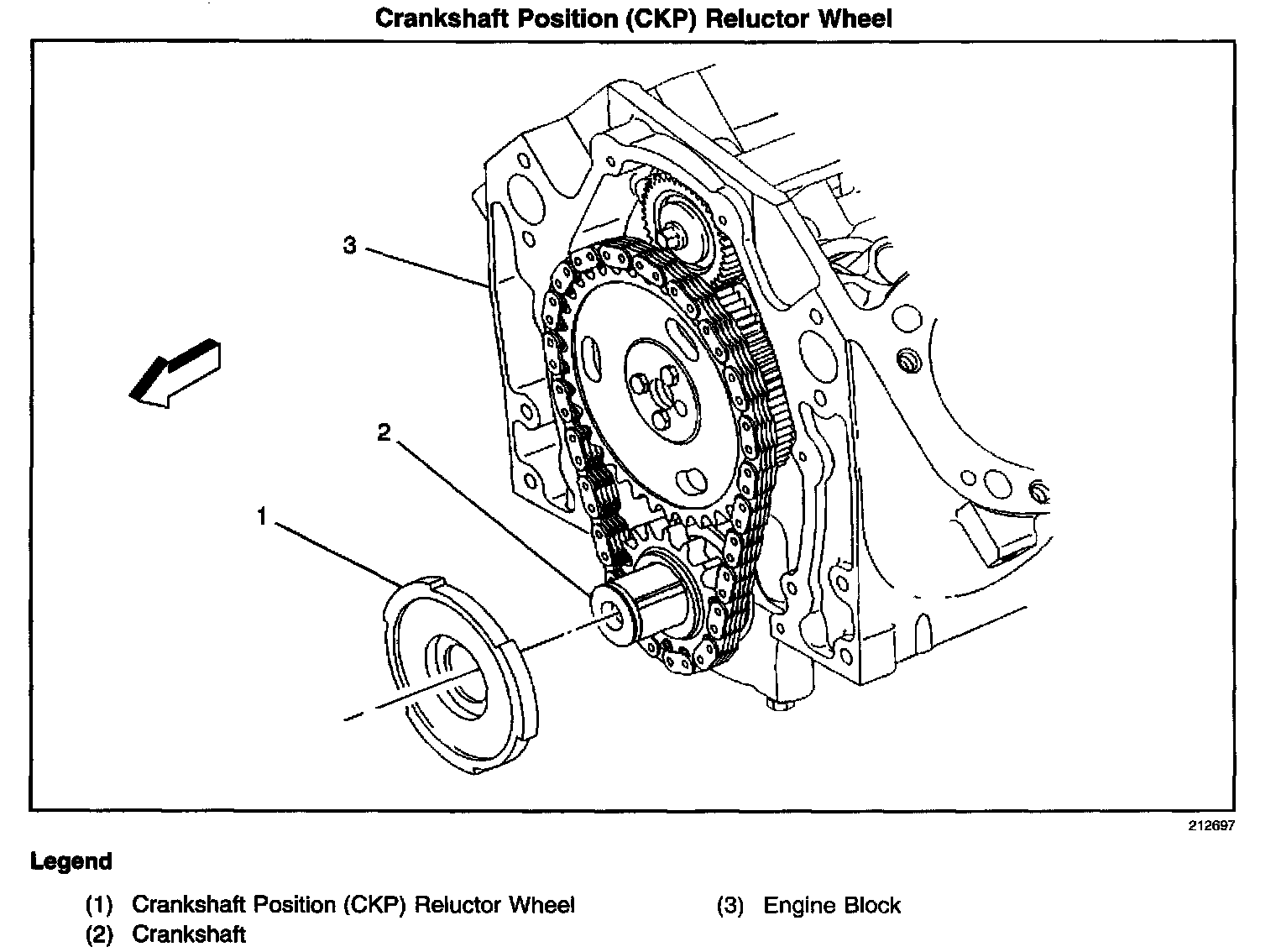 Crankshaft Position (CKP) Reluctor Wheel

3

2

1

212697

Legend

(1) Crankshaft Position (CKP) Reluctor Wheel
(2) Crankshaft
(3) Engine Block