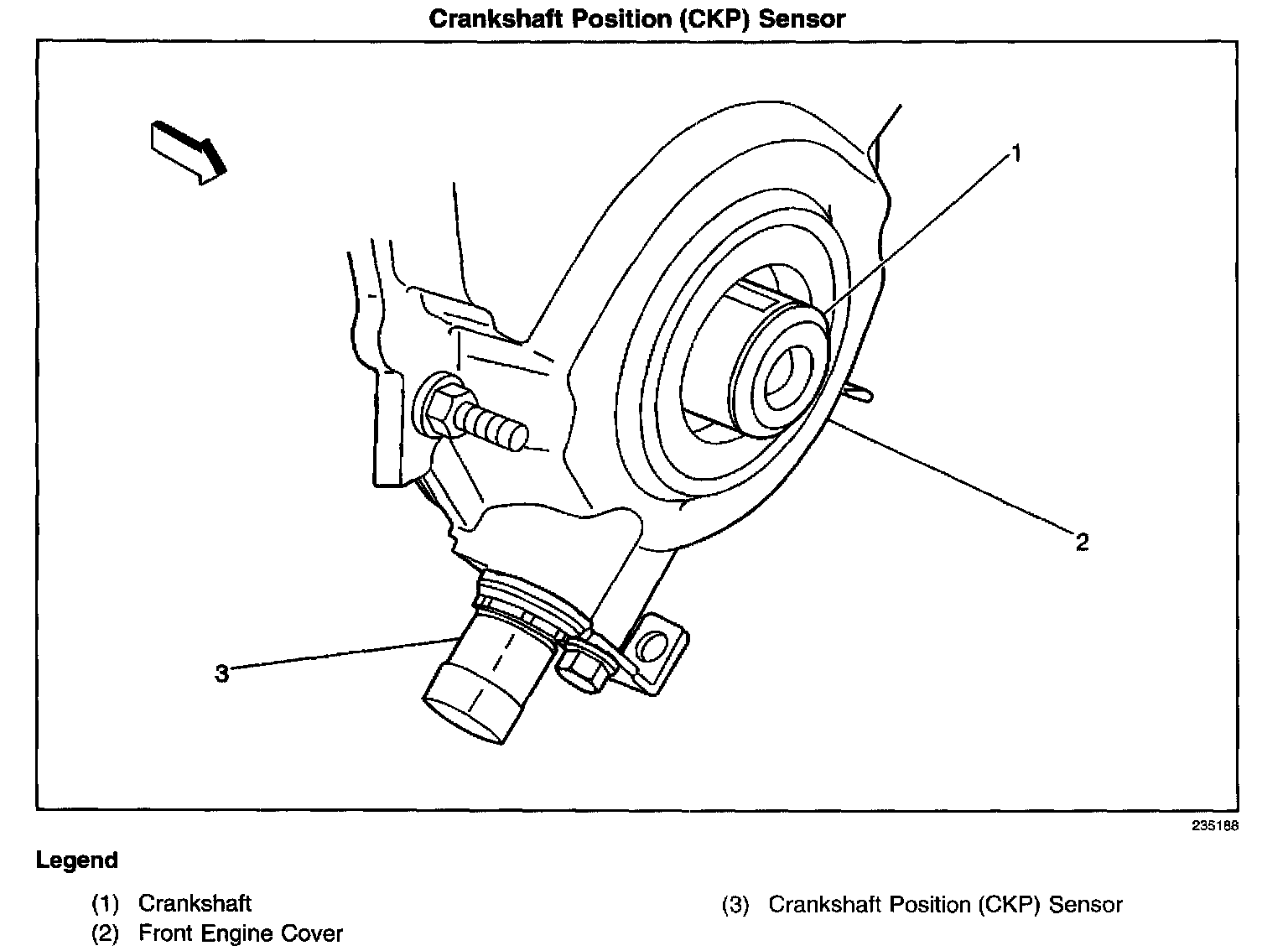 Crankshaft Position (CKP) Sensor

1

2

3

235188

Legend

(1) Crankshaft
(2) Front Engine Cover

(3) Crankshaft Position (CKP) Sensor