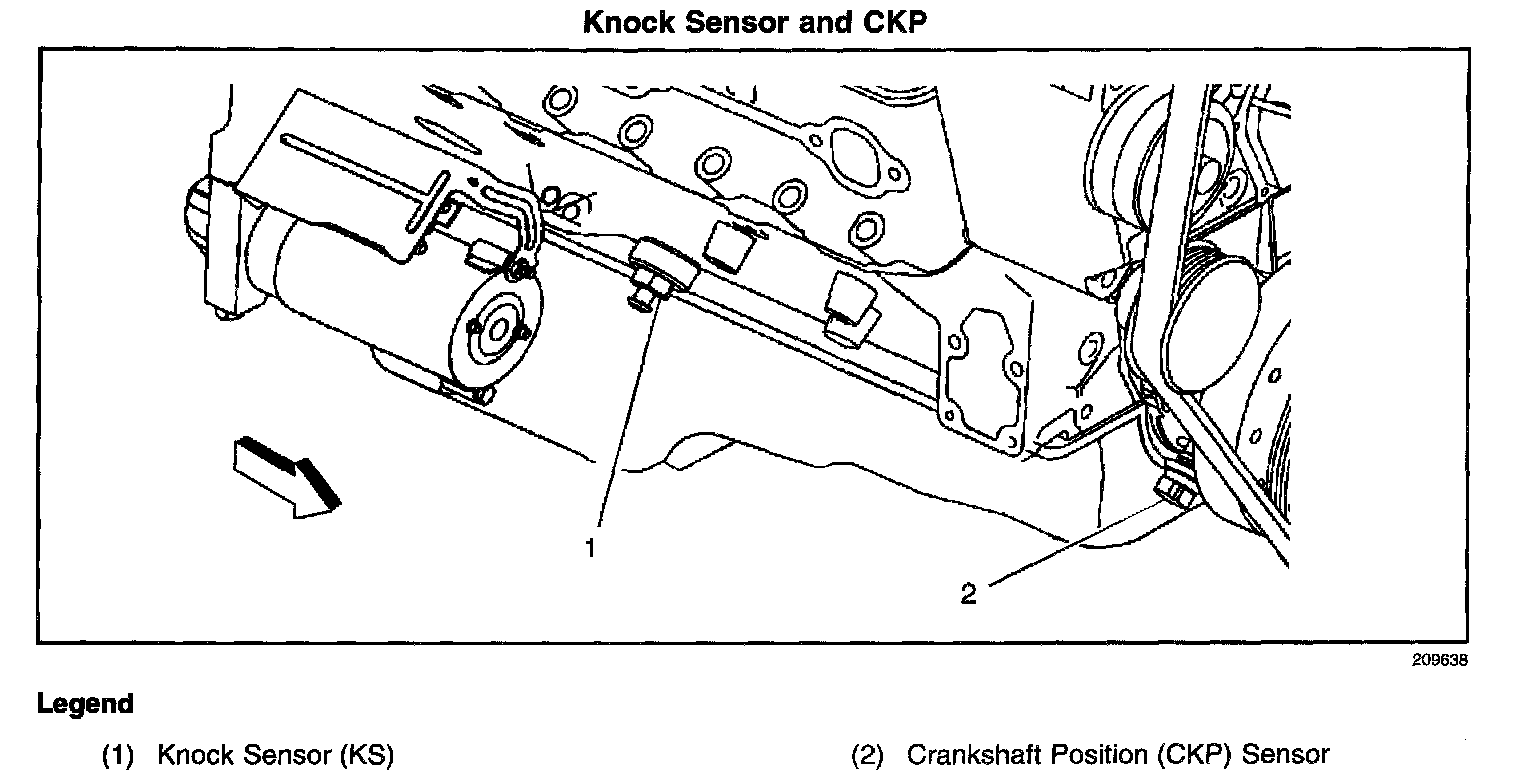 Knock Sensor and CKP

1

2

209638

Legend

(1) Knock Sensor (KS)

(2) Crankshaft Position (CKP) Sensor