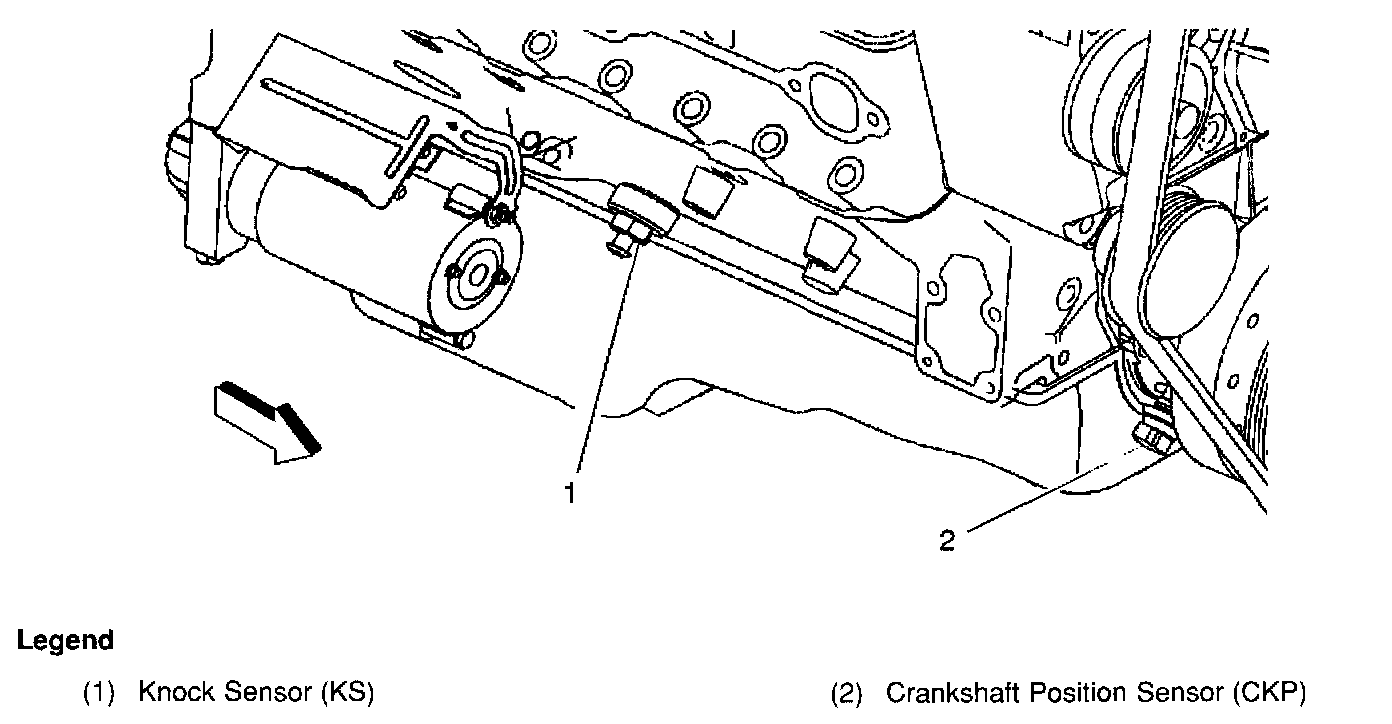 1

2

Legend

(1) Knock Sensor (KS)

(2) Crankshaft Position Sensor (CKP)