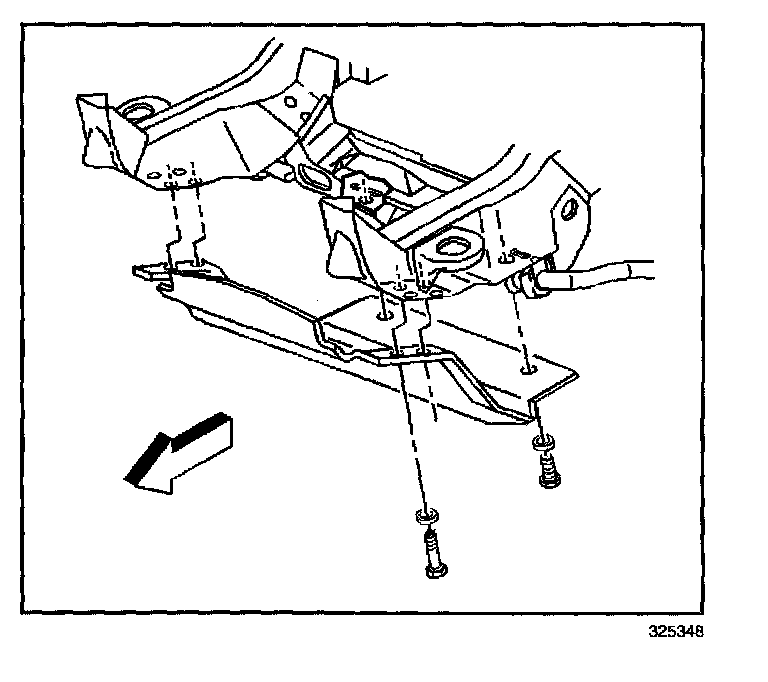 325348