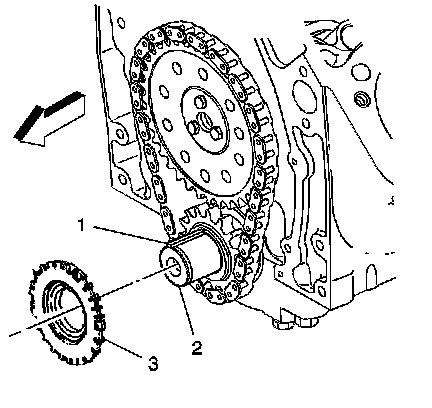 1
2
3