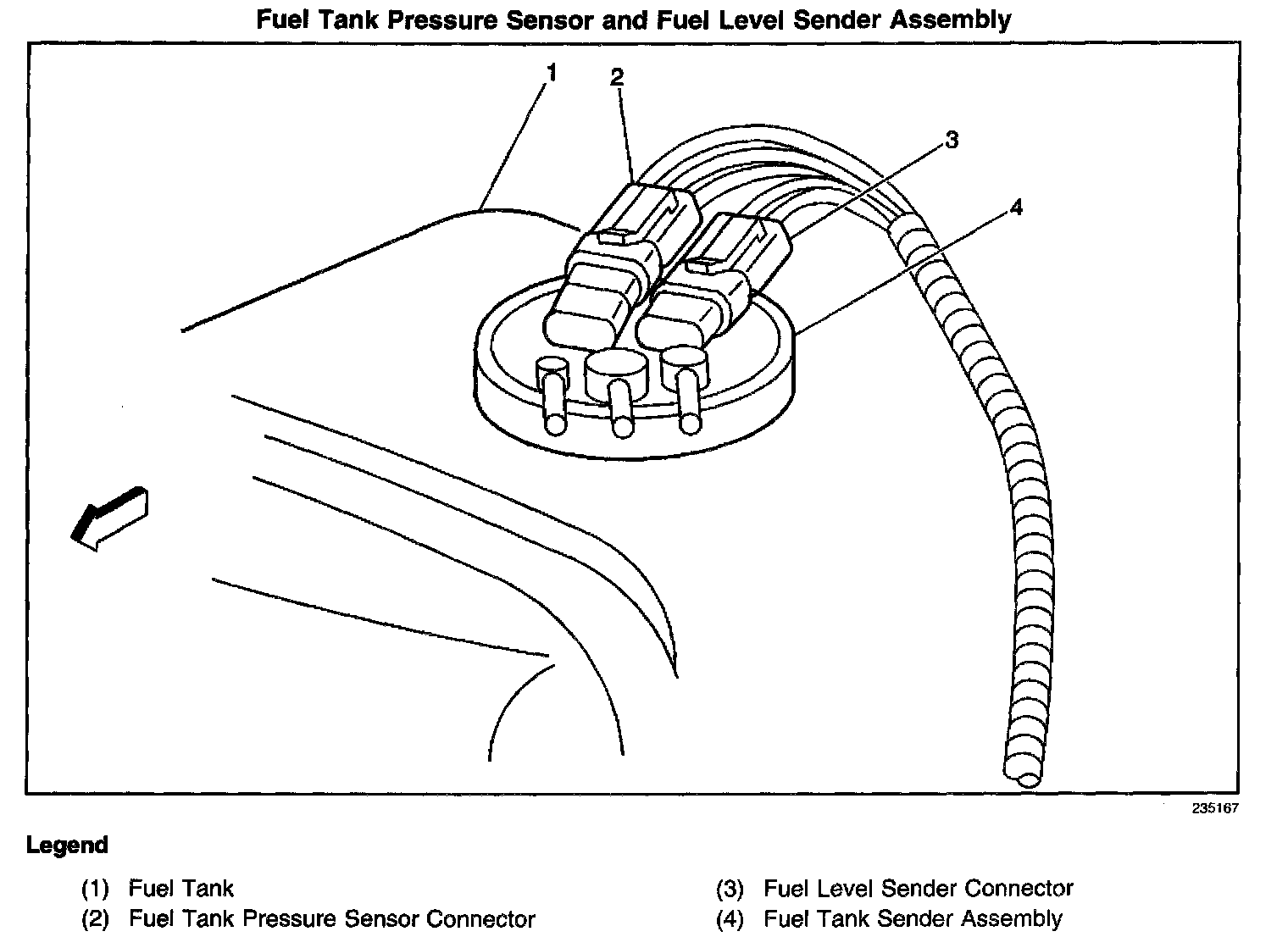 Fuel Tank Pressure Sensor and Fuel Level Sender Assembly

1
2
3
4

235167

Legend

(1) Fuel Tank
(2) Fuel Tank Pressure Sensor Connector
(3) Fuel Level Sender Connector
(4) Fuel Tank Sender Assembly