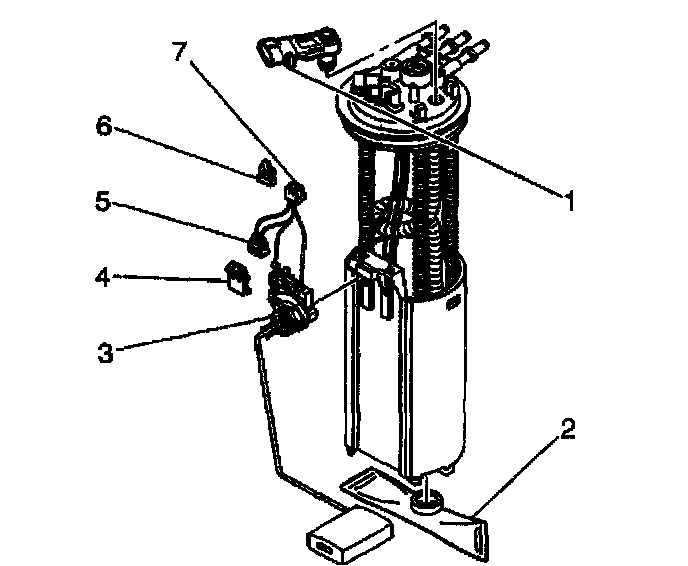 7
6
5
4
3
1
2