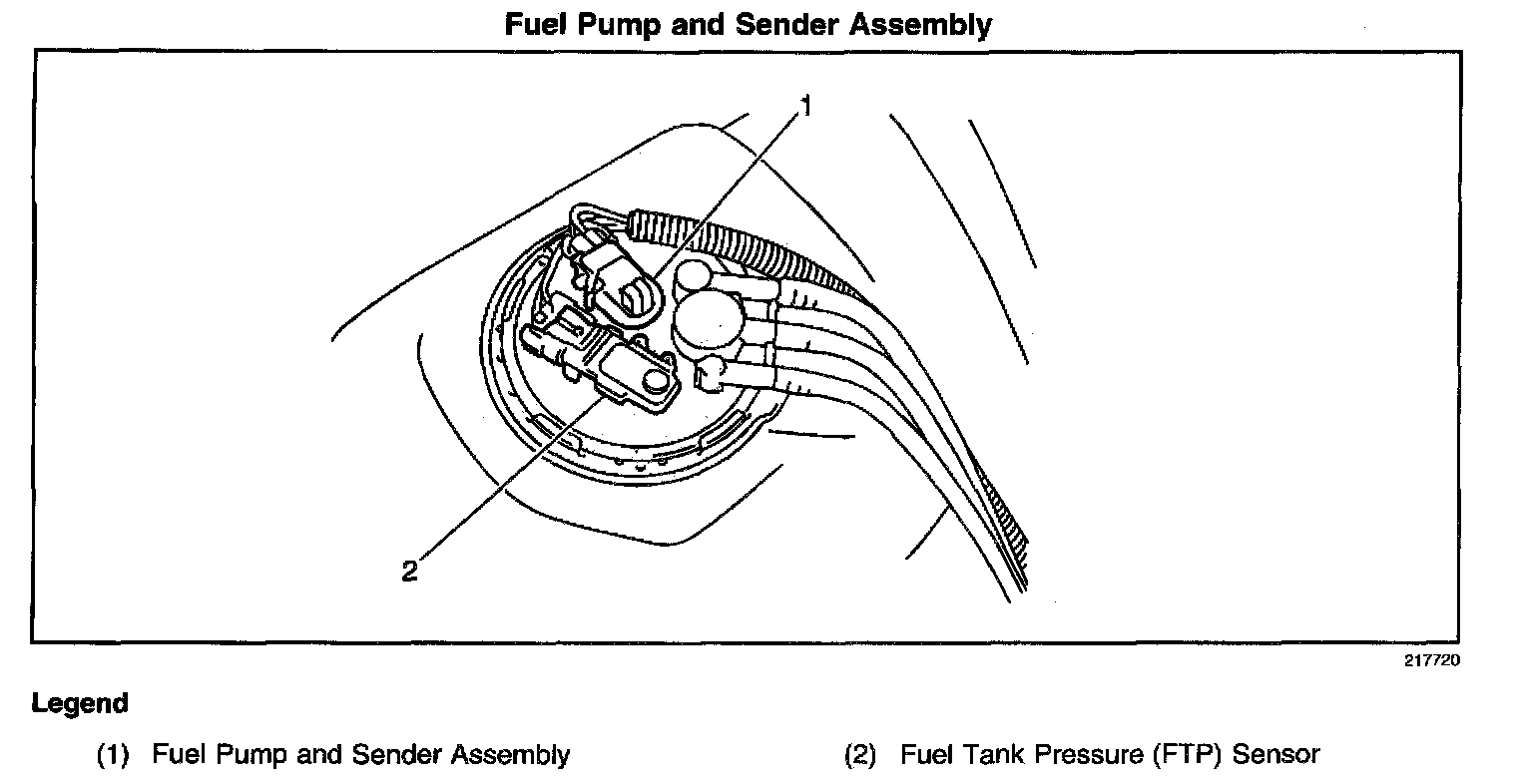 Fuel Pump and Sender Assembly

1

2

217720

Legend

(1) Fuel Pump and Sender Assembly

(2) Fuel Tank Pressure (FTP) Sensor