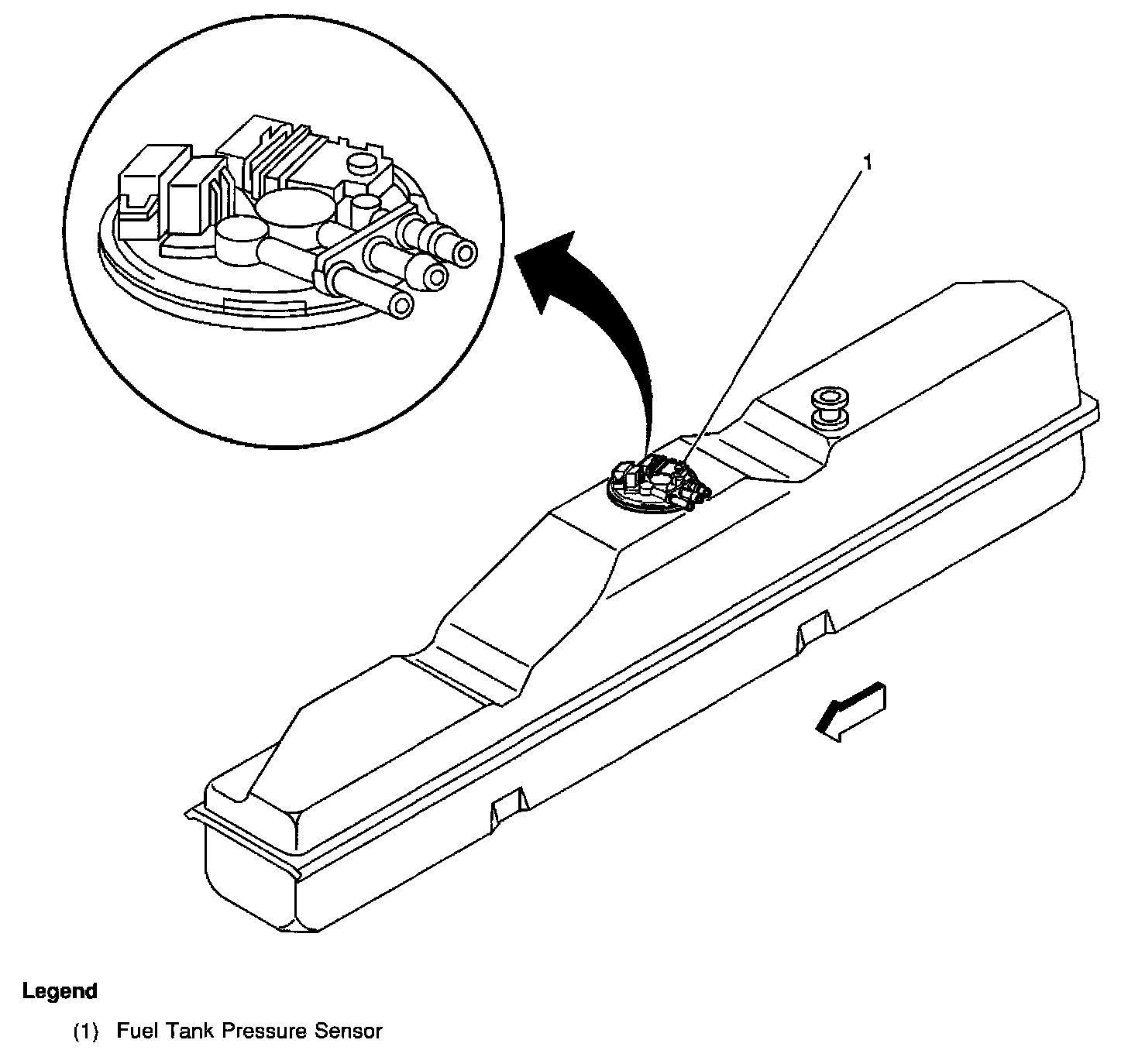 1

Legend

(1) Fuel Tank Pressure Sensor