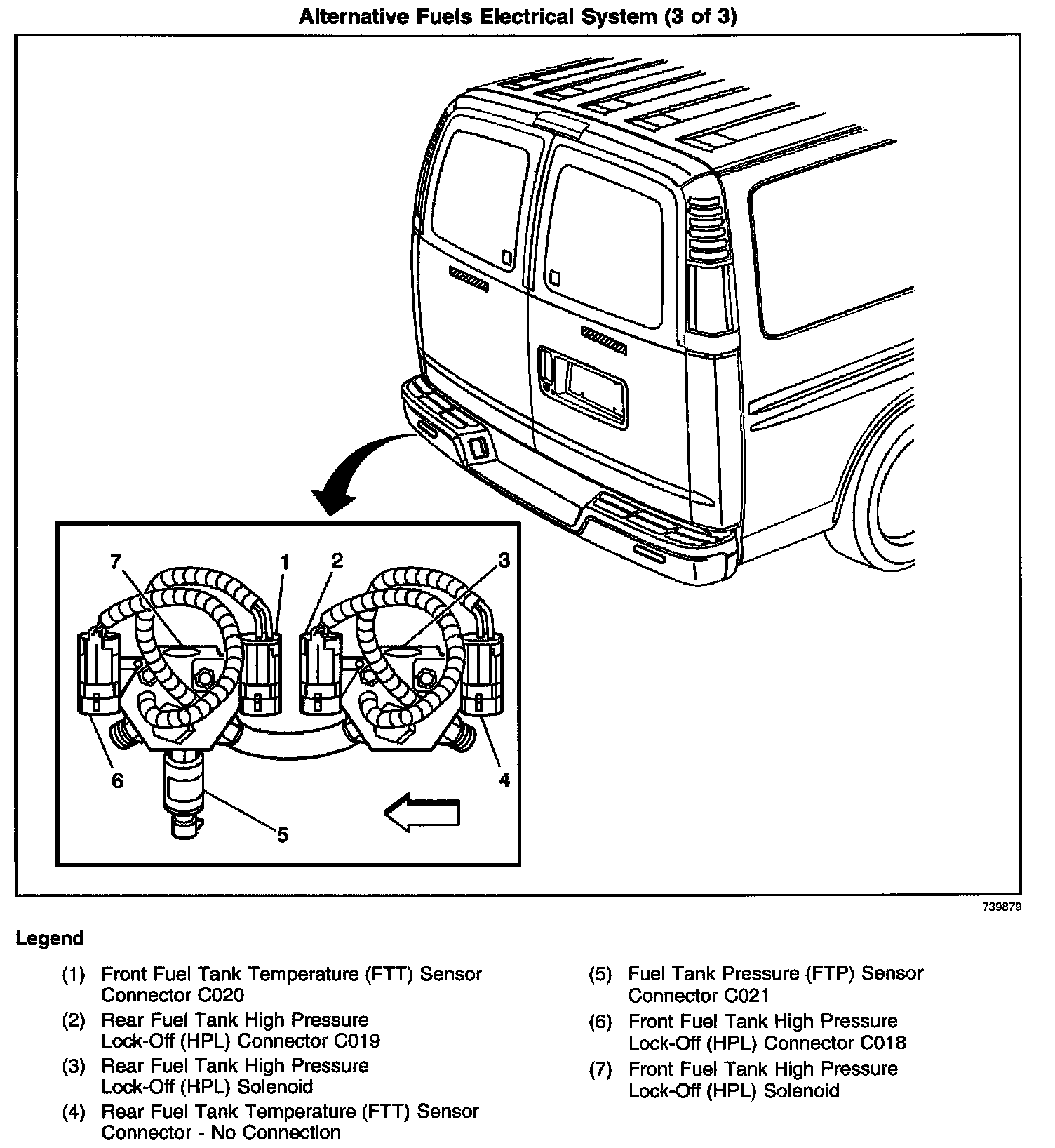 Alternative Fuels Electrical System (3 of 3)

7
1
2
3
6
4
5

739879

Legend

(1) Front Fuel Tank Temperature (FTT) Sensor Connector C020

(2) Rear Fuel Tank High Pressure Lock-Off (HPL) Connector C019

(3) Rear Fuel Tank High Pressure Lock-Off (HPL) Solenoid

(4) Rear Fuel Tank Temperature (FTT) Sensor Connector - No Connection

(5) Fuel Tank Pressure (FTP) Sensor Connector C021

(6) Front Fuel Tank High Pressure Lock-Off (HPL) Connector C018

(7) Front Fuel Tank High Pressure Lock-Off (HPL) Solenoid