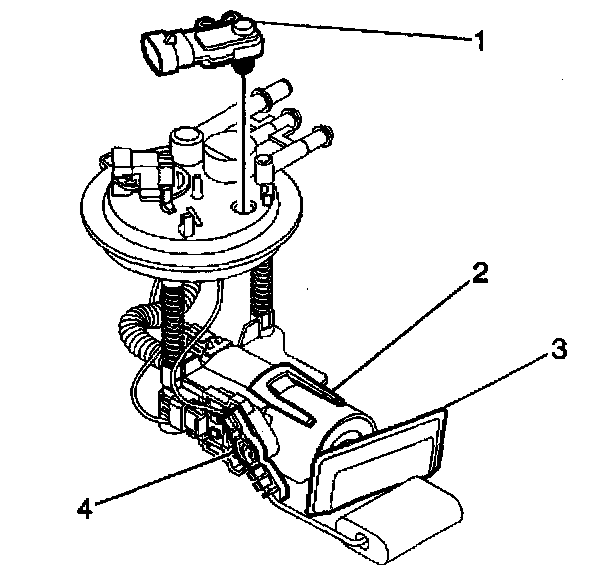 1
2
3
4