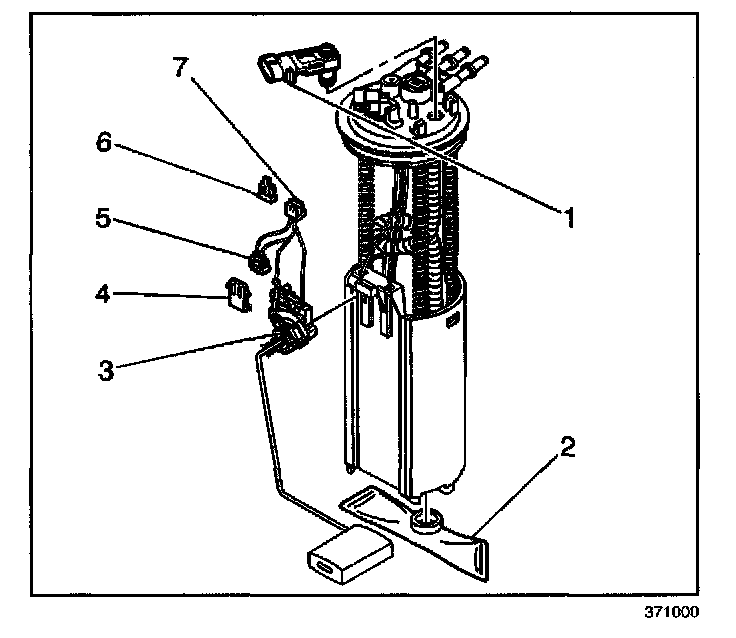 7
6
5
4
3
1
2
371000