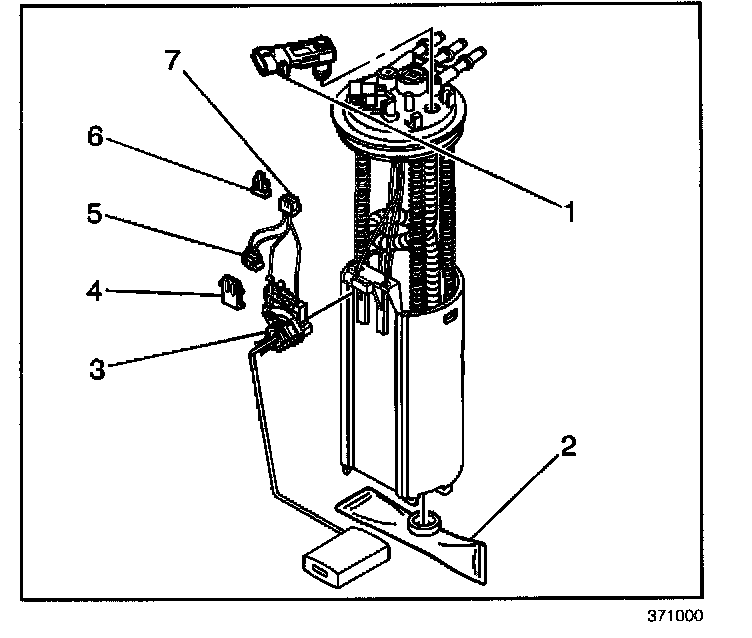 7
6
5
4
3
1
2
371000