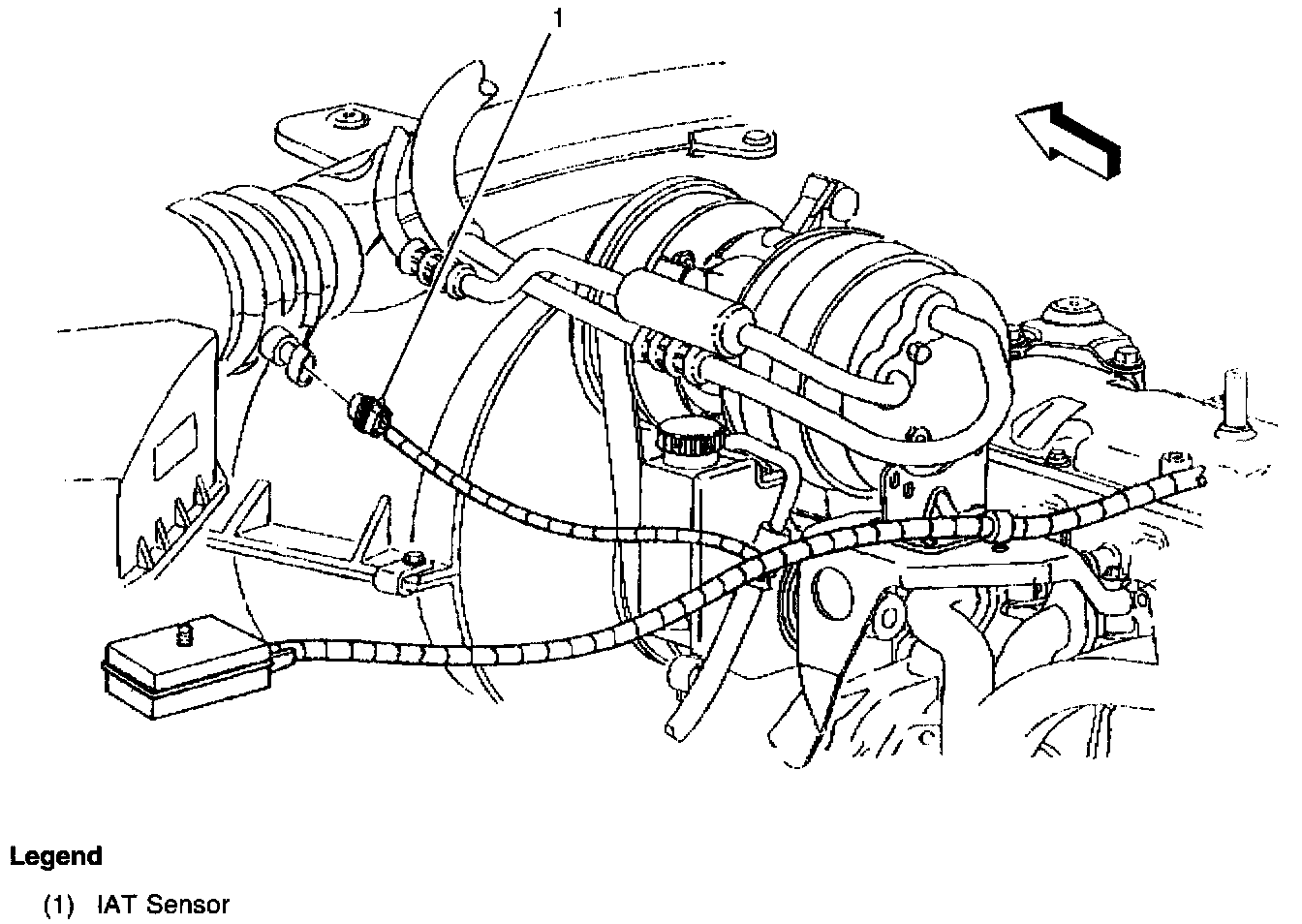 1

Legend

(1) IAT Sensor