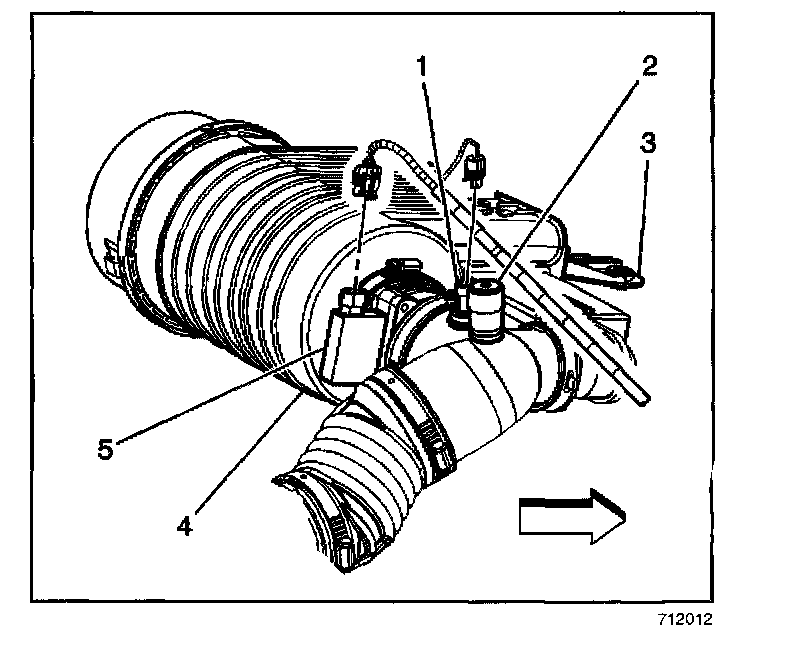 1
2
3
5
4
712012