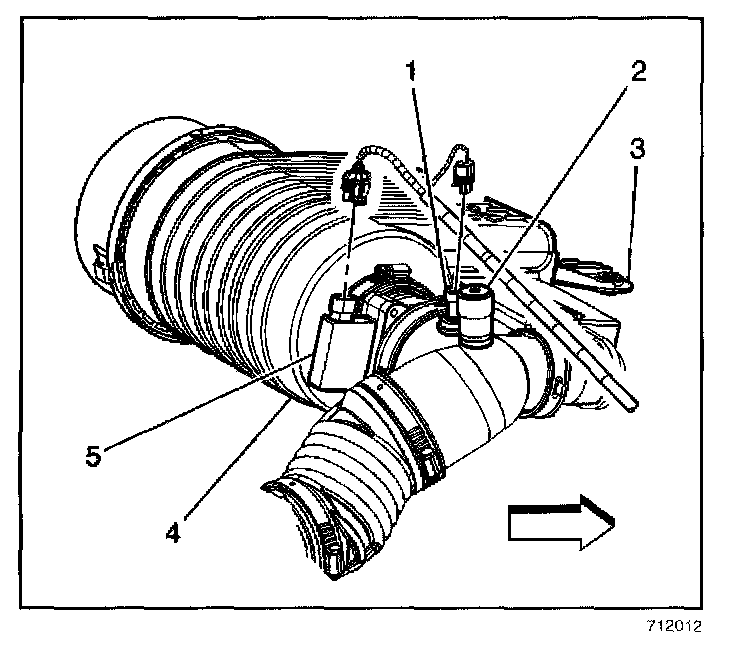 1
2
3
5
4
712012