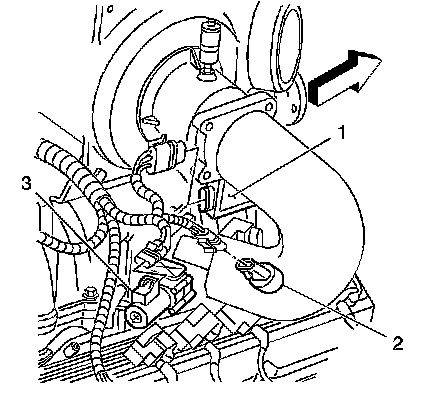 1
3
2