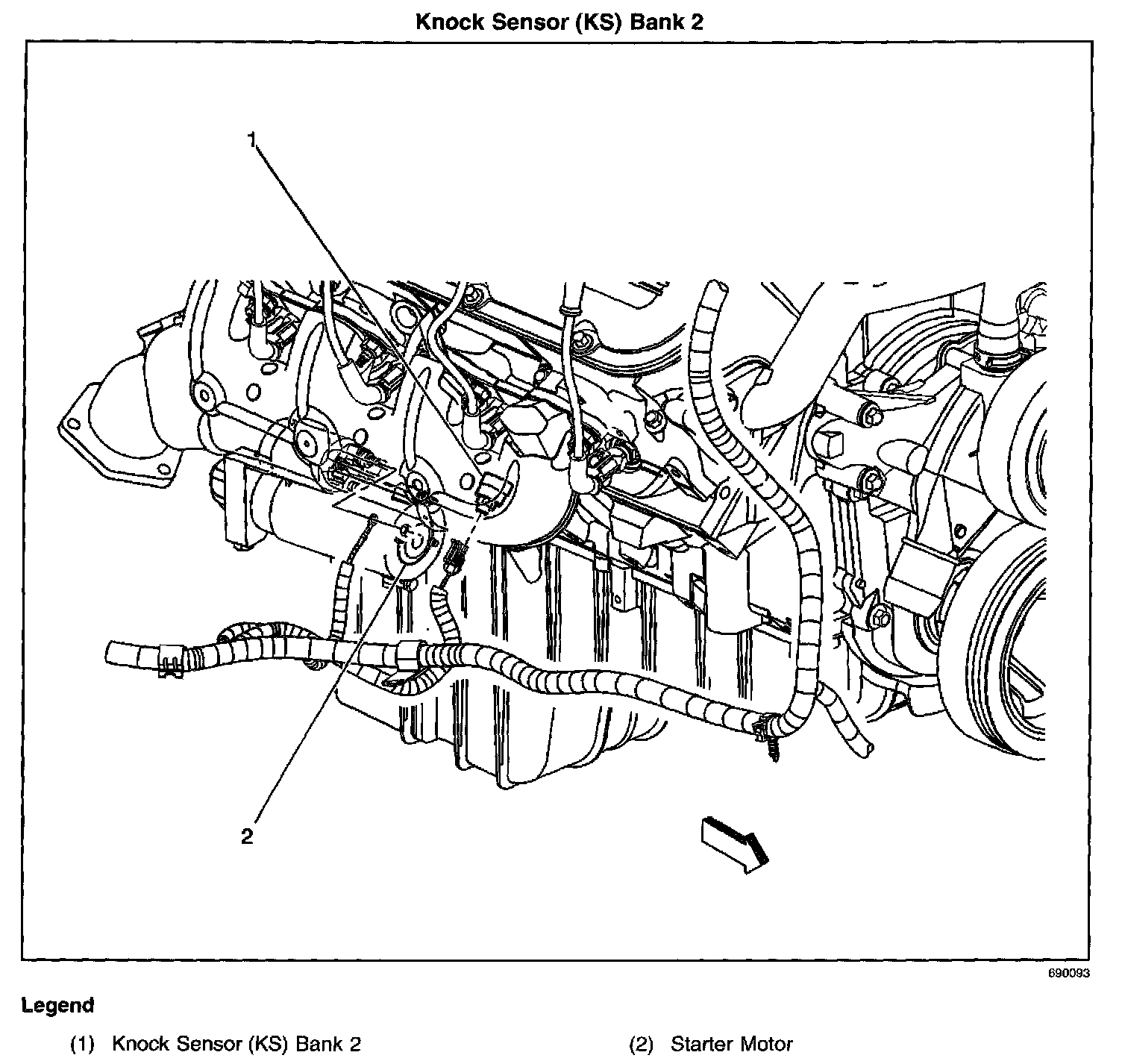 Knock Sensor (KS) Bank 2

1

2

690093

Legend

(1) Knock Sensor (KS) Bank 2

(2) Starter Motor