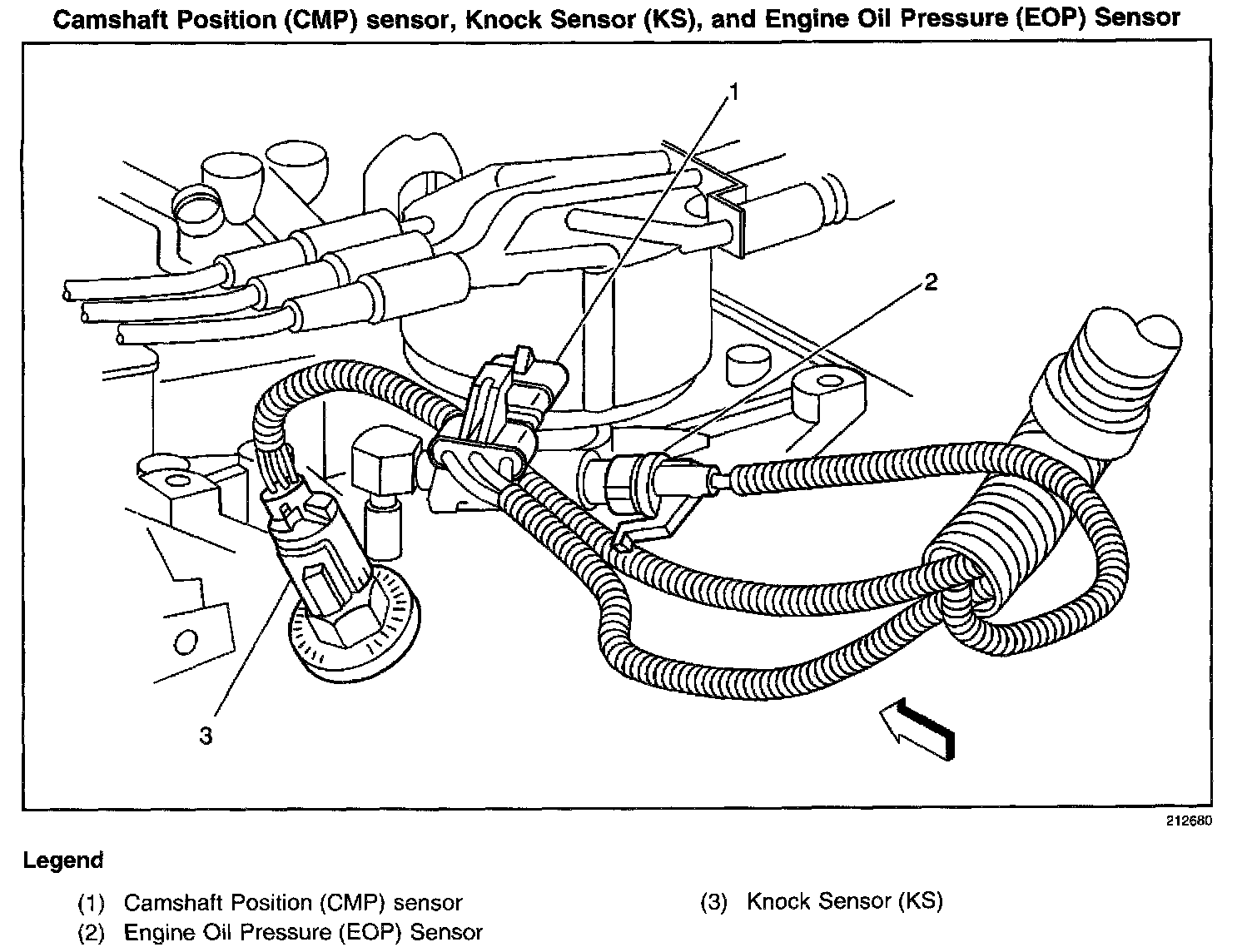 Camshaft Position (CMP) sensor, Knock Sensor (KS), and Engine Oil Pressure (EOP) Sensor

1

2

3

212680

Legend

(1) Camshaft Position (CMP) sensor
(2) Engine Oil Pressure (EOP) Sensor

(3) Knock Sensor (KS)