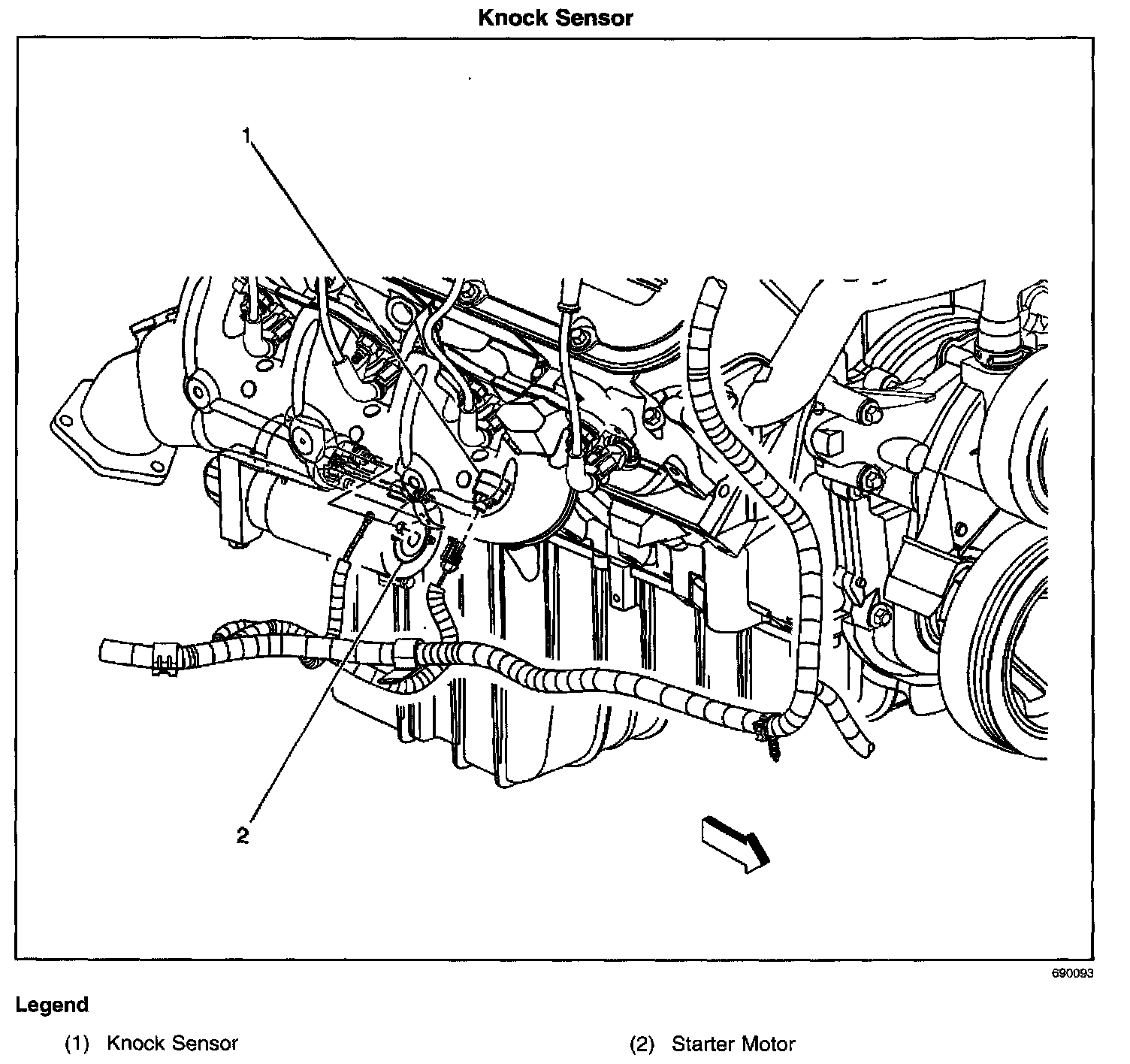 Knock Sensor

1

2

690093

Legend

(1) Knock Sensor

(2) Starter Motor