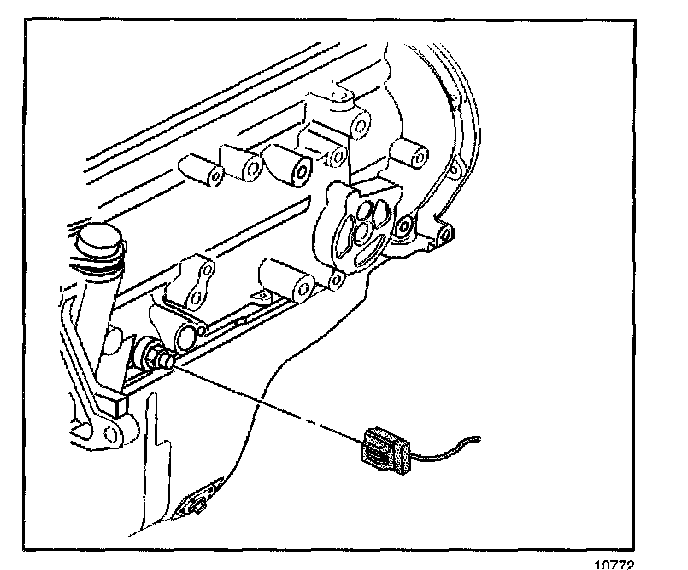 10772