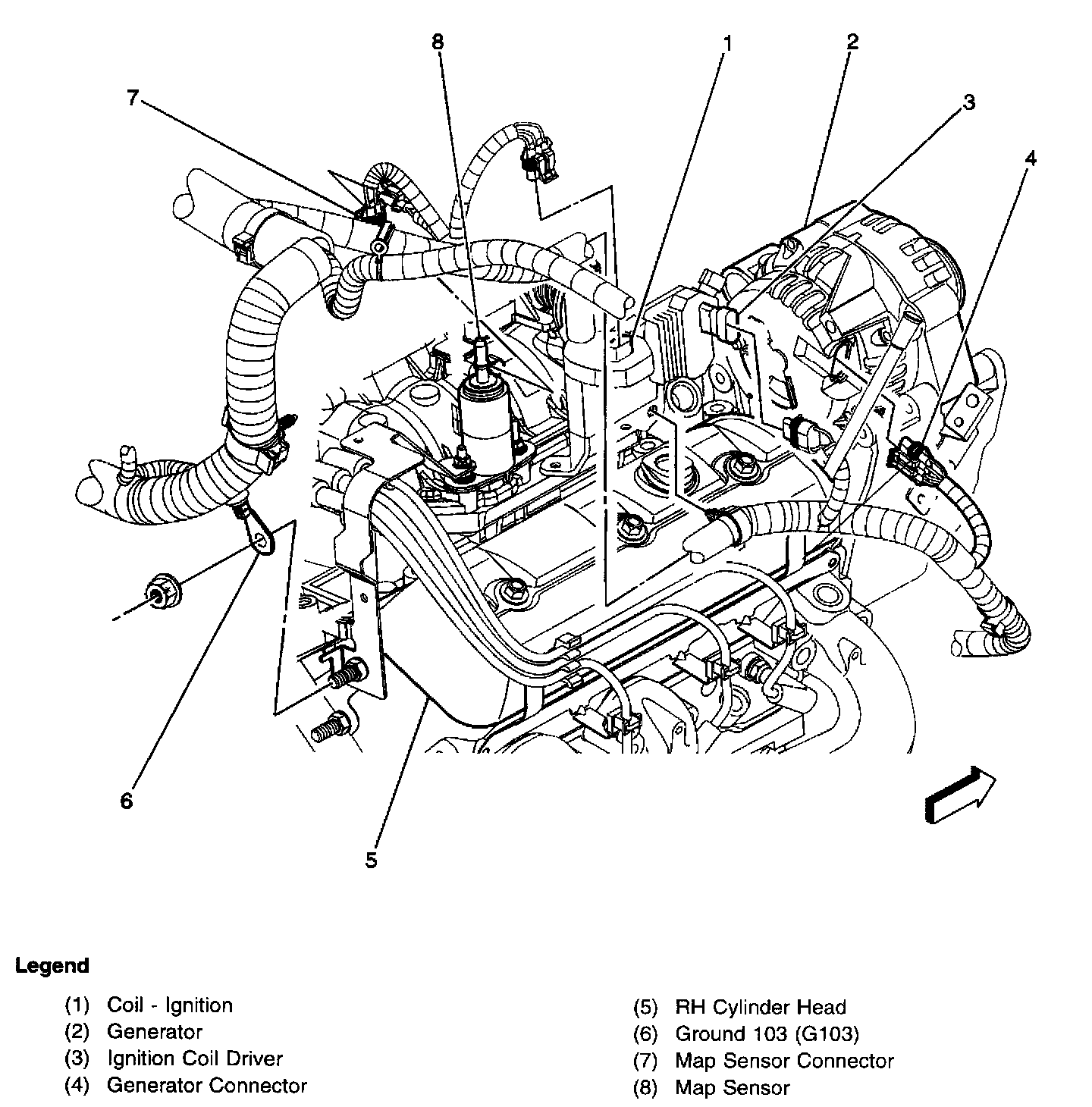 8
1
2
7
3
4
6
5

Legend

(1) Coil - Ignition
(2) Generator
(3) Ignition Coil Driver
(4) Generator Connector

(5) RH Cylinder Head
(6) Ground 103 (G103)
(7) Map Sensor Connector
(8) Map Sensor