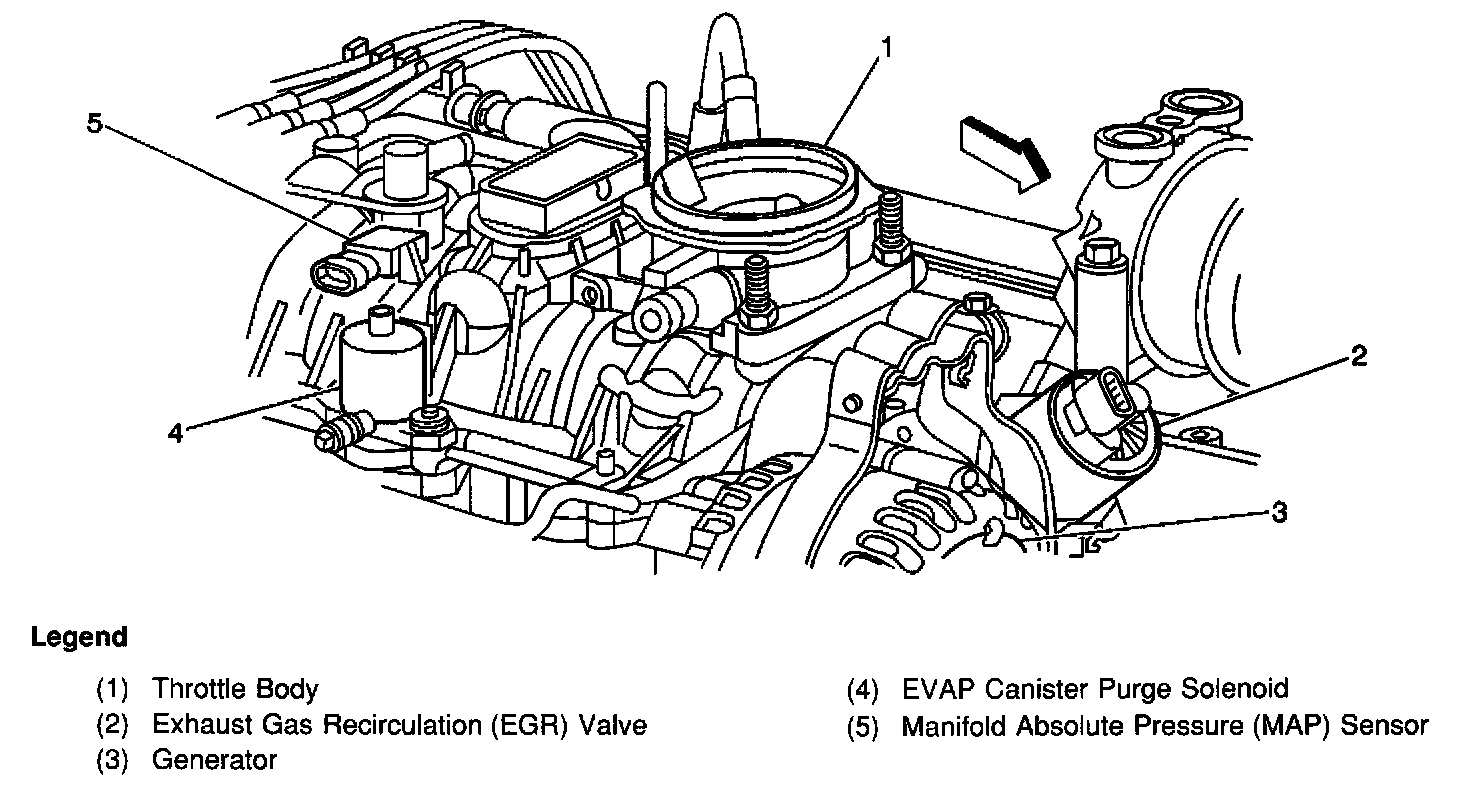 1
5
2
4
3

Legend

(1) Throttle Body
(2) Exhaust Gas Recirculation (EGR) Valve
(3) Generator

(4) EVAP Canister Purge Solenoid
(5) Manifold Absolute Pressure (MAP) Sensor