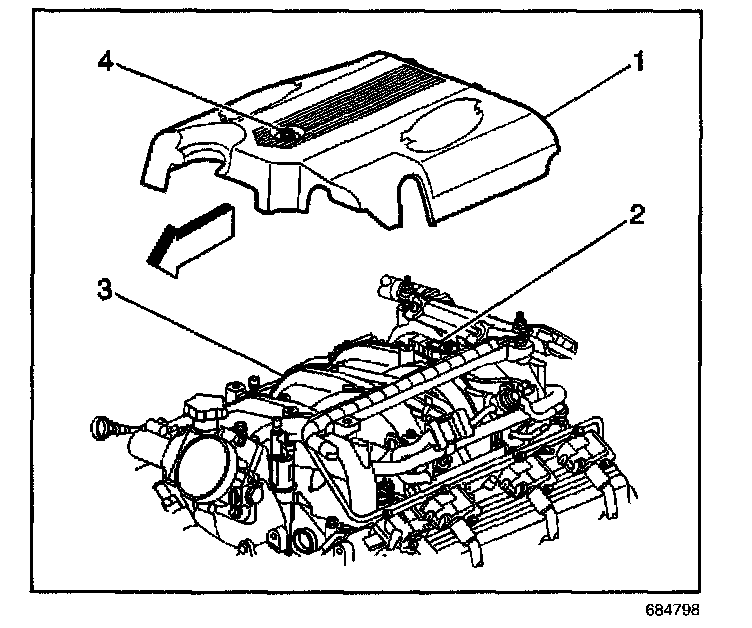 4
1
2
3
684798