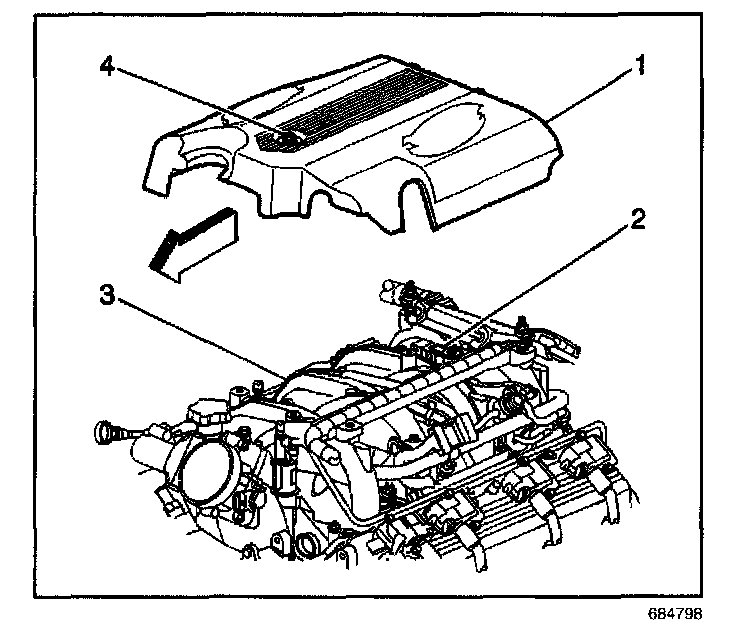 4
1
2
3
684798