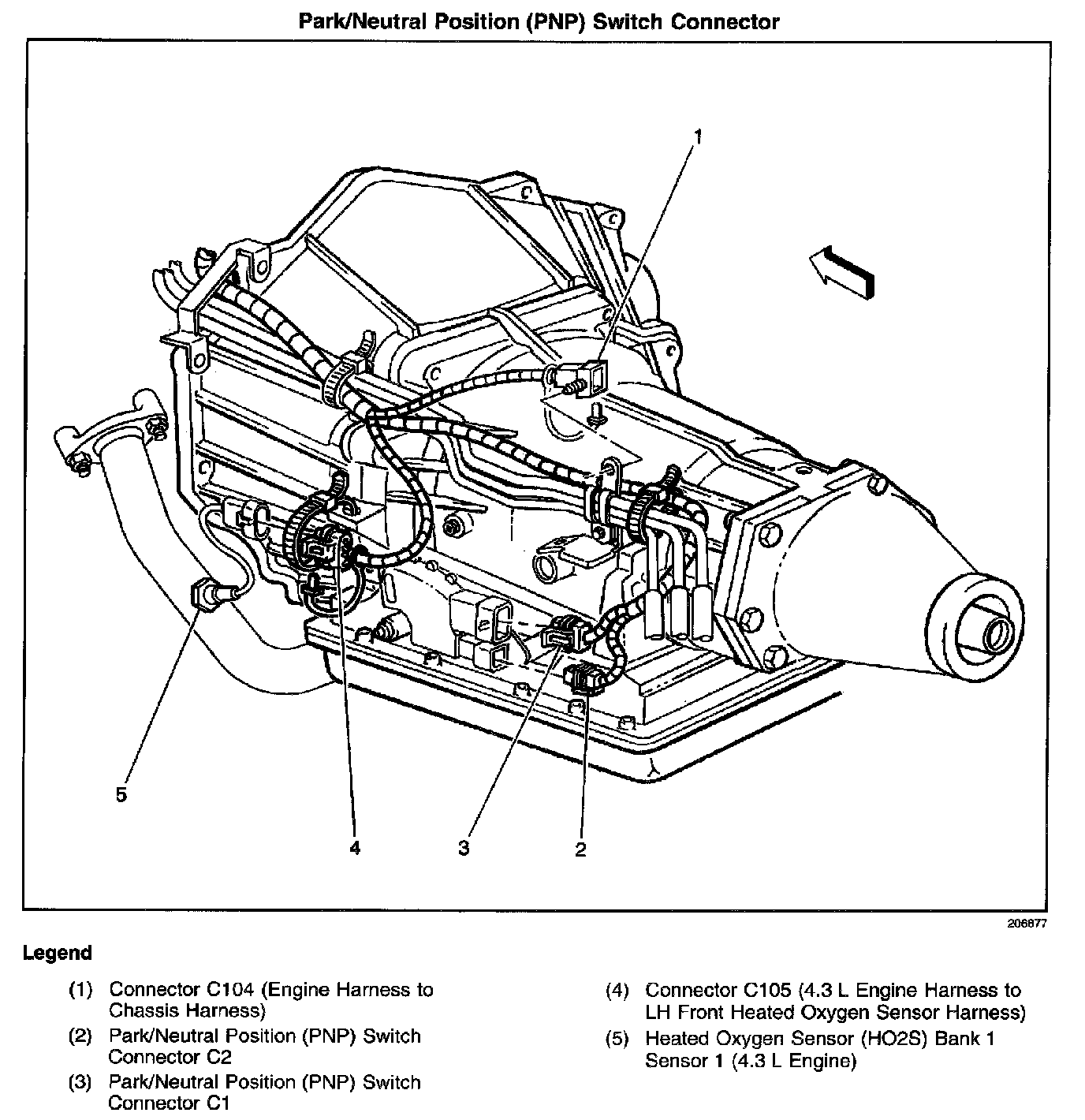 Park/Neutral Position (PNP) Switch Connector

1

5

4

3

2

206877

Legend

(1) Connector C104 (Engine Harness to Chassis Harness)

(2) Park/Neutral Position (PNP) Switch Connector C2

(3) Park/Neutral Position (PNP) Switch Connector C1

(4) Connector C105 (4.3 L Engine Harness to LH Front Heated Oxygen Sensor Harness)

(5) Heated Oxygen Sensor (HO2S) Bank 1 Sensor 1 (4.3 L Engine)