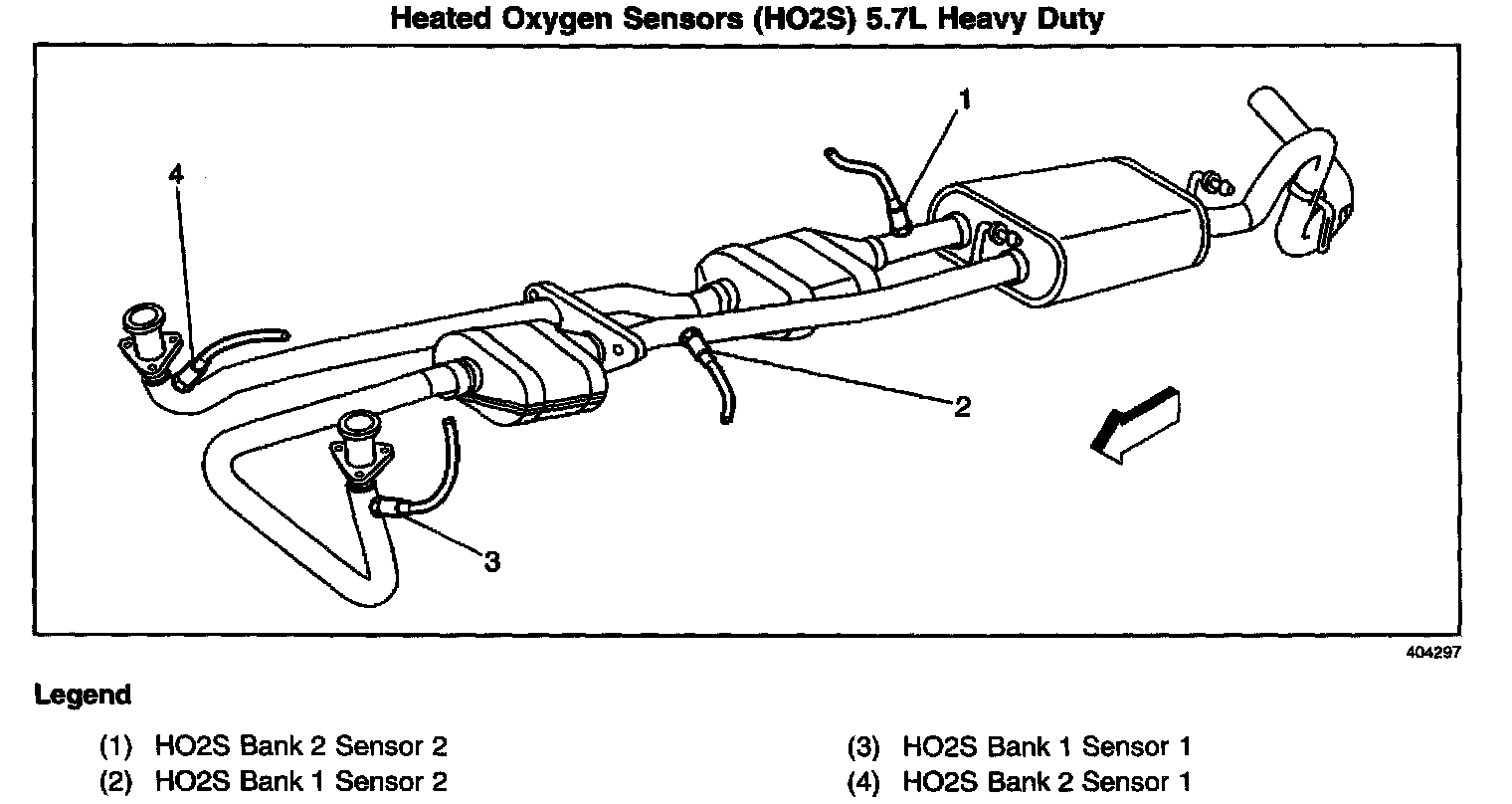 Heated Oxygen Sensors (HO2S) 5.7L Heavy Duty

1

4

2

3

404297

Legend

(1) HO2S Bank 2 Sensor 2
(2) HO2S Bank 1 Sensor 2

(3) HO2S Bank 1 Sensor 1
(4) HO2S Bank 2 Sensor 1