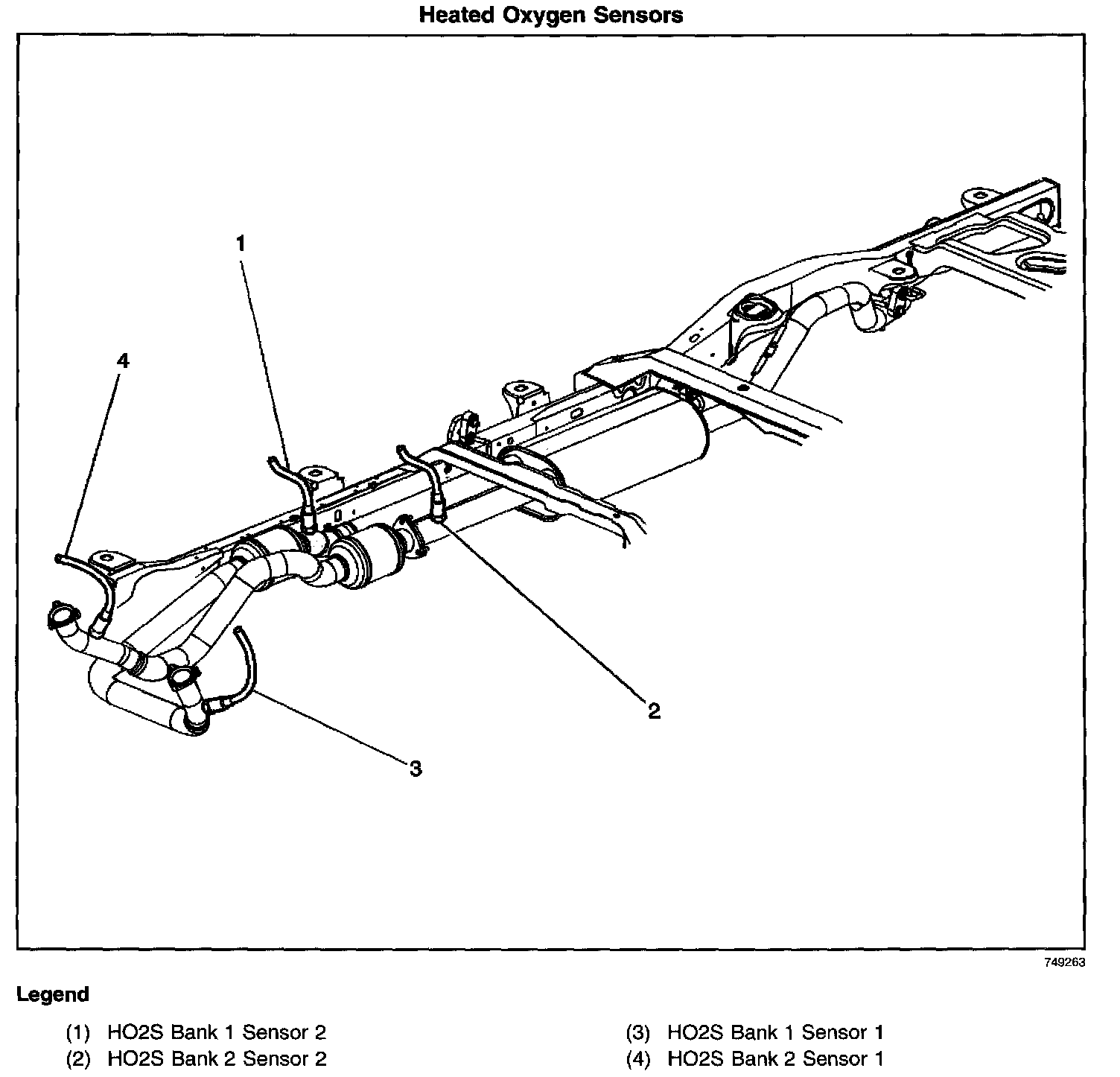 Heated Oxygen Sensors

1

4

2

3

749263

Legend

(1) HO2S Bank 1 Sensor 2
(2) HO2S Bank 2 Sensor 2

(3) HO2S Bank 1 Sensor 1
(4) HO2S Bank 2 Sensor 1